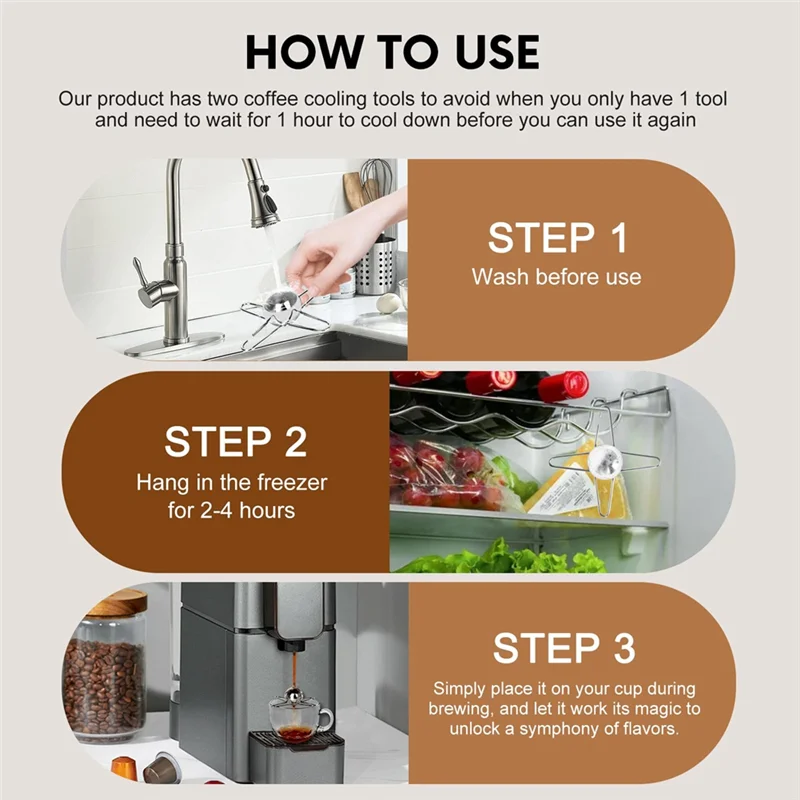 HOW TO USE

Our product has two coffee cooling tools to avoid when you only have 1 tool and need to wait for 1 hour to cool down before you can use it again

STEP 1
Wash before use

STEP 2
Hang in the freezer for 2-4 hours

STEP 3
Simply place it on your cup during brewing, and let it work its magic to unlock a symphony of flavors.