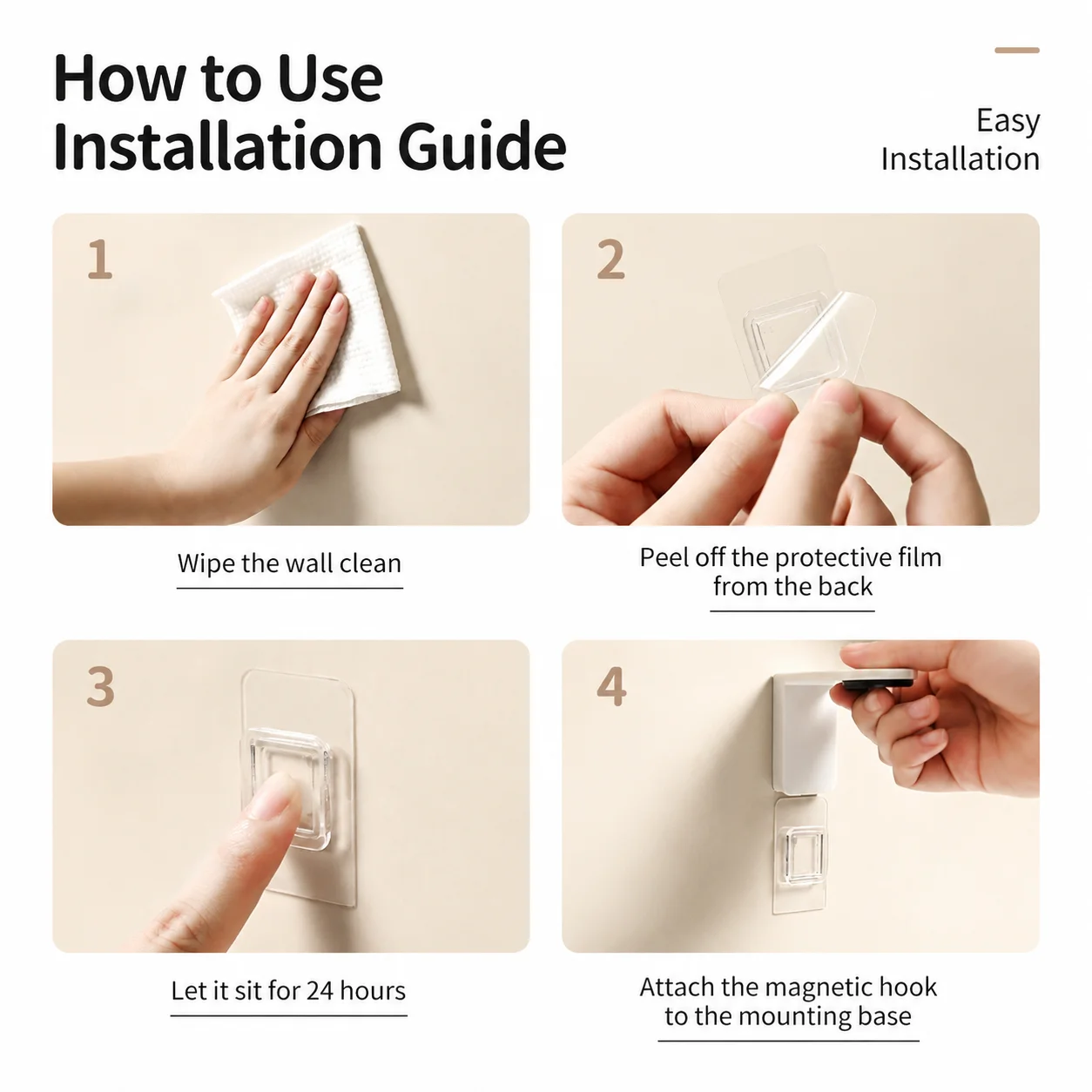 How to Use
Installation Guide

Easy
Installation

1

Wipe the wall clean

2

Peel off the protective film from the back

3

Let it sit for 24 hours

4

Attach the magnetic hook to the mounting base