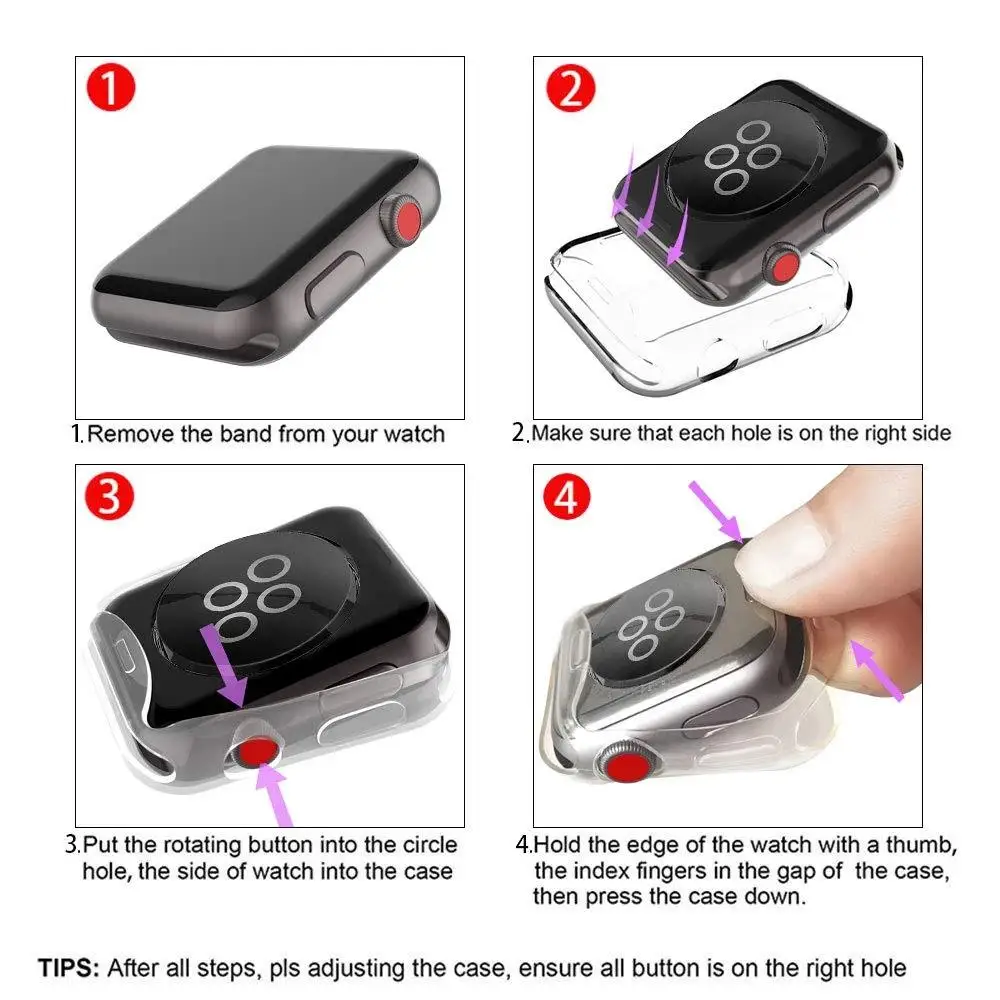 1

1.Remove the band from your watch

2

2.Make sure that each hole is on the right side

3

3.Put the rotating button into the circle hole, the side of watch into the case

4

4.Hold the edge of the watch with a thumb, the index fingers in the gap of the case, then press the case down.

TIPS: After all steps, pls adjusting the case, ensure all button is on the right hole