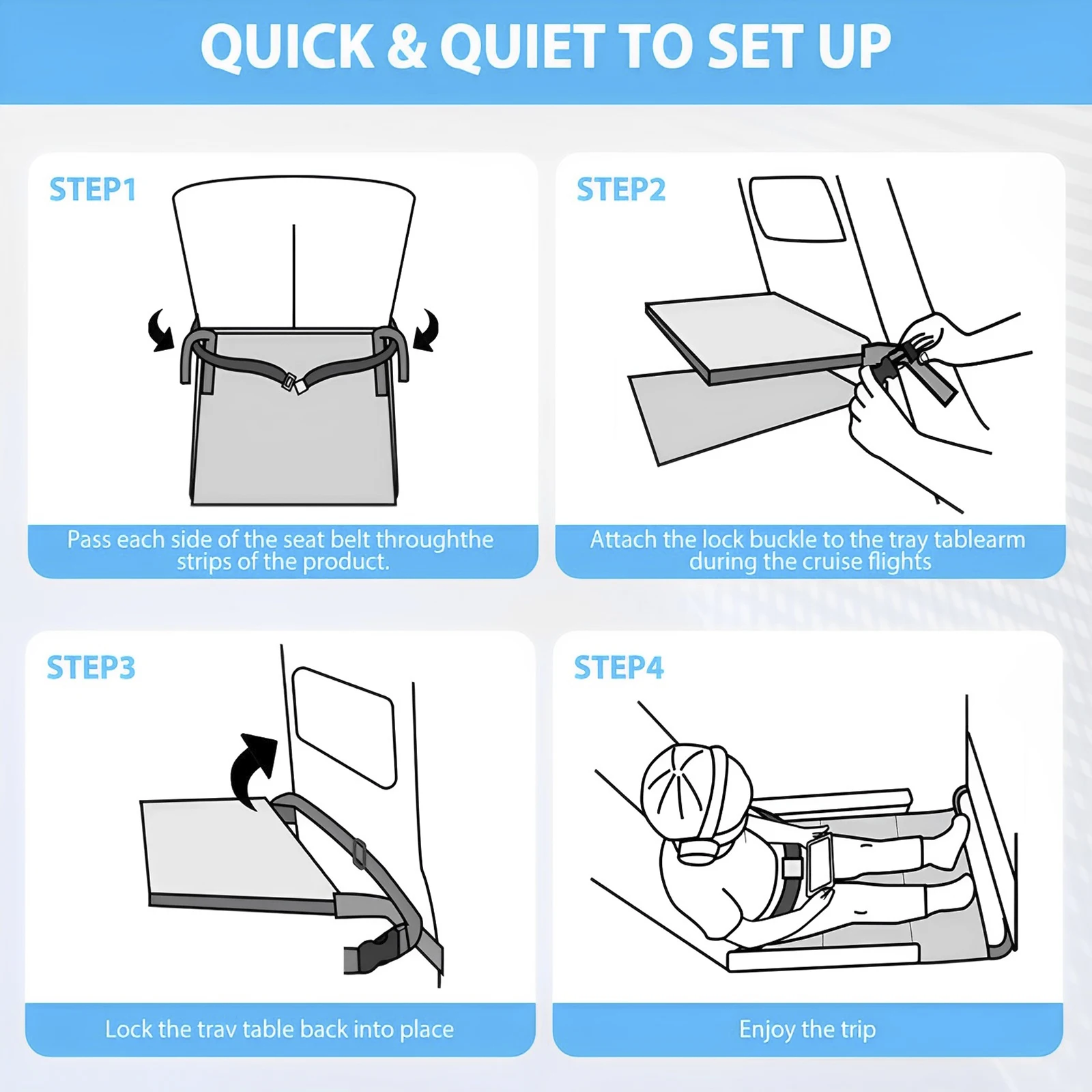 QUICK & QUIET TO SET UP

STEP1

Pass each side of the seat belt throughthe strips of the product.

STEP2

Attach the lock buckle to the tray tablearm during the cruise flights

STEP3

Lock the trav table back into place

STEP4

Enjoy the trip