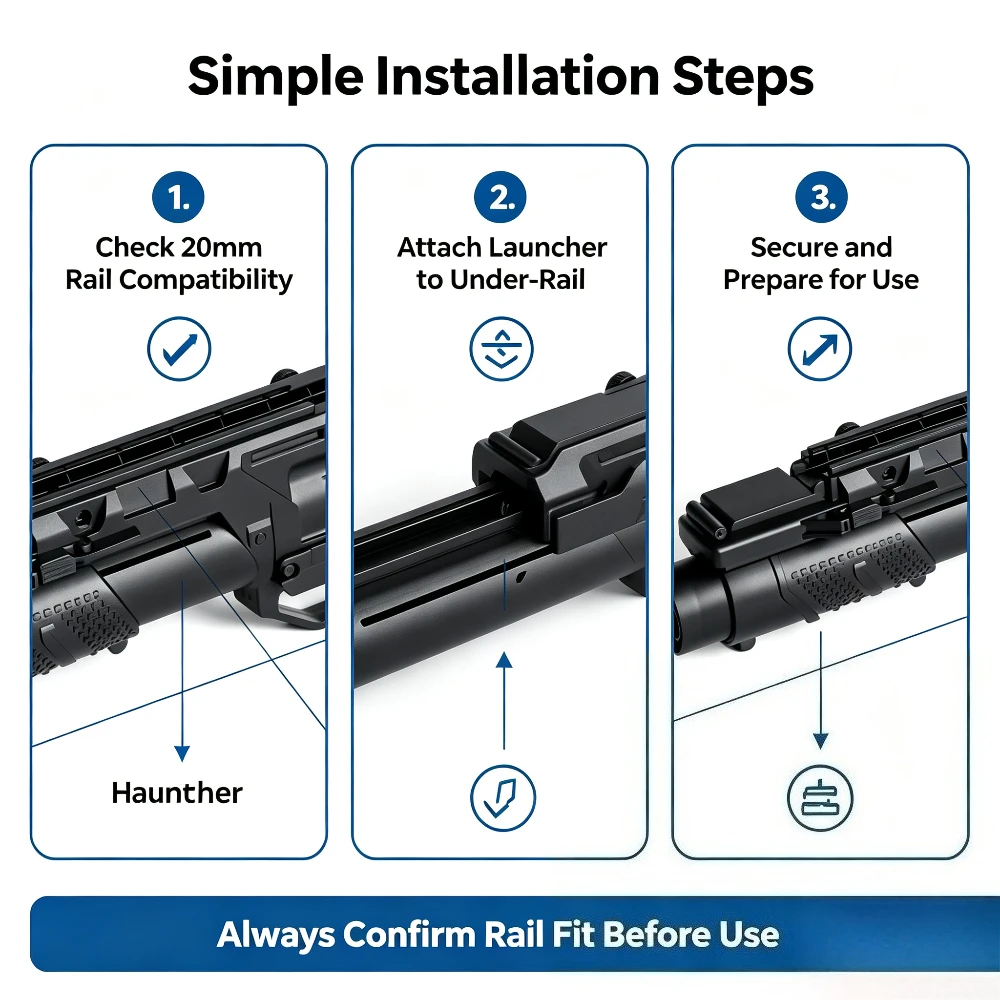 Simple Installation Steps

1.

Check 20mm Rail Compatibility

Haunther

2.

Attach Launcher to Under-Rail

3.

Secure and Prepare for Use

Always Confirm Rail Fit Before Use