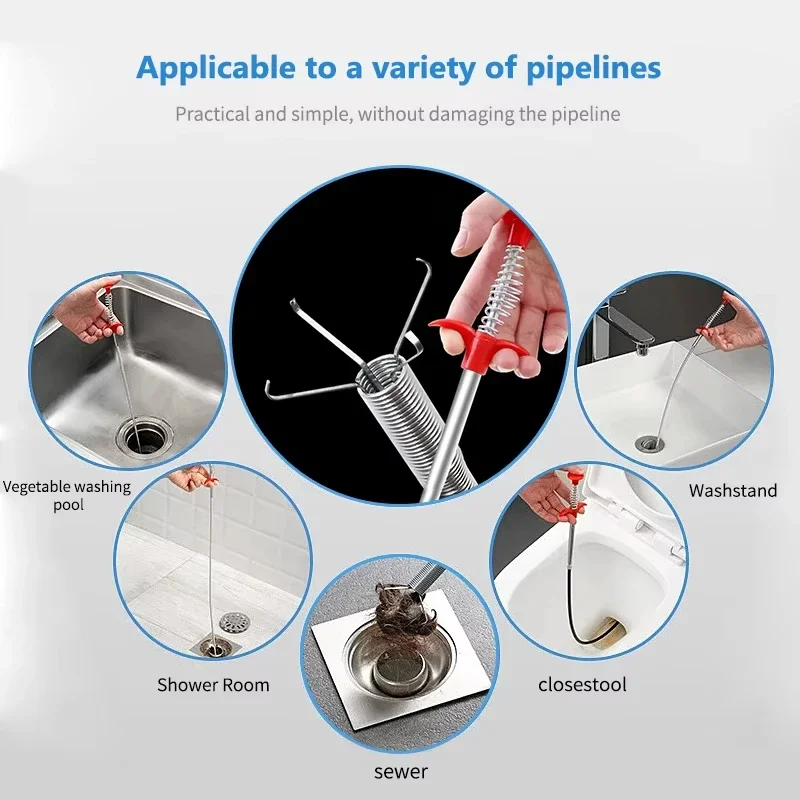 Applicable to a variety of pipelines

Practical and simple, without damaging the pipeline

Vegetable washing pool

Washstand

Shower Room

closestool

sewer