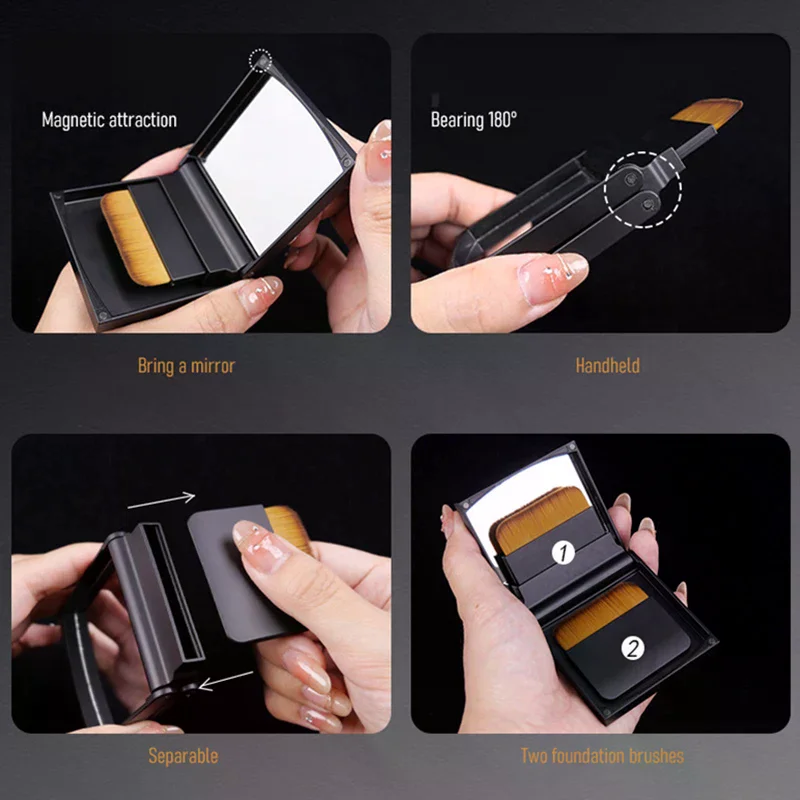 Magnetic attraction

Bring a mirror

Bearing 180°

Handheld

Separable

1

2

Two foundation brushes