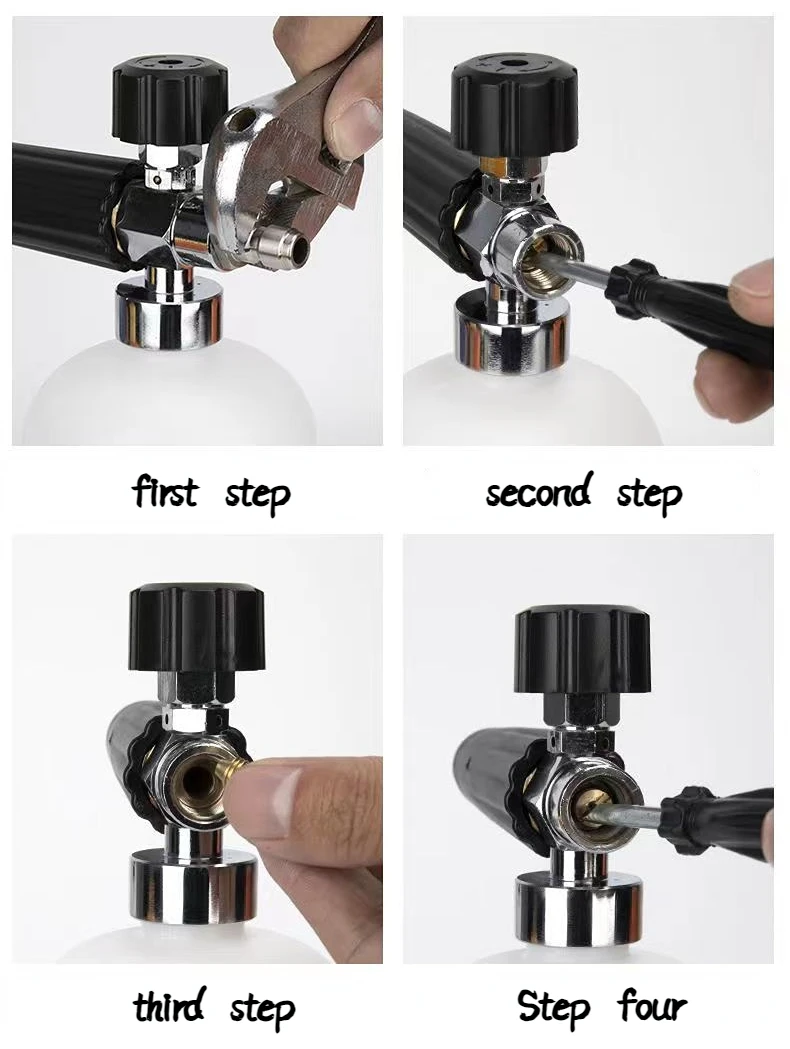 first step

second step

third step

Step four