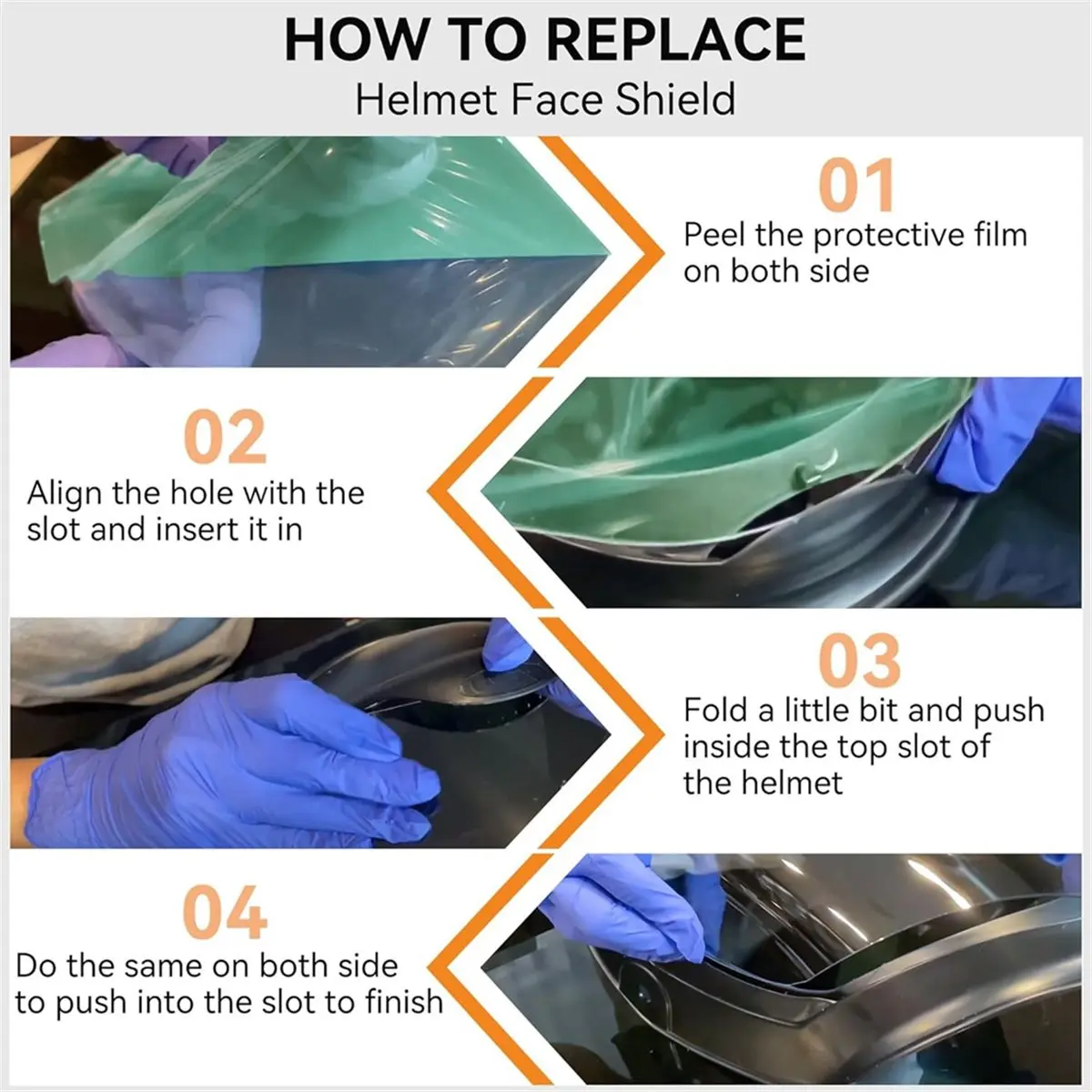 HOW TO REPLACE
Helmet Face Shield

01
Peel the protective film on both side

02
Align the hole with the slot and insert it in

03
Fold a little bit and push inside the top slot of the helmet

04
Do the same on both side to push into the slot to finish