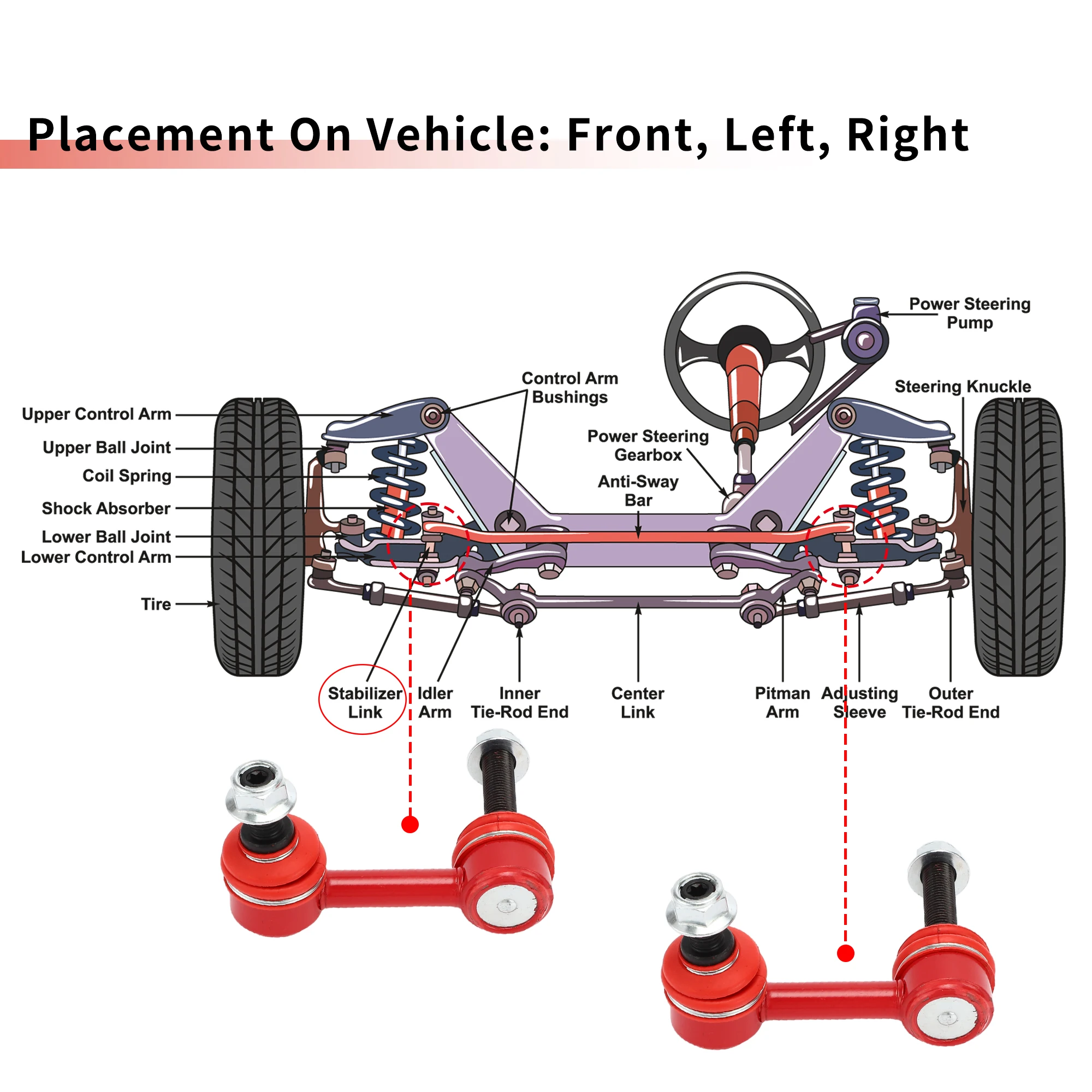 Placement On Vehicle: Front, Left, Right

Power Steering Pump

Control Arm Bushings

Steering Knuckle

Upper Control Arm

Upper Ball Joint

Coil Spring

Shock Absorber

Lower Ball Joint

Lower Control Arm

Tire

Power Steering Gearbox

Anti-Sway Bar

Stabilizer Link

Idler Arm

Inner Tie-Rod End

Center Link

Pitman Arm

Adjusting Sleeve

Outer Tie-Rod End