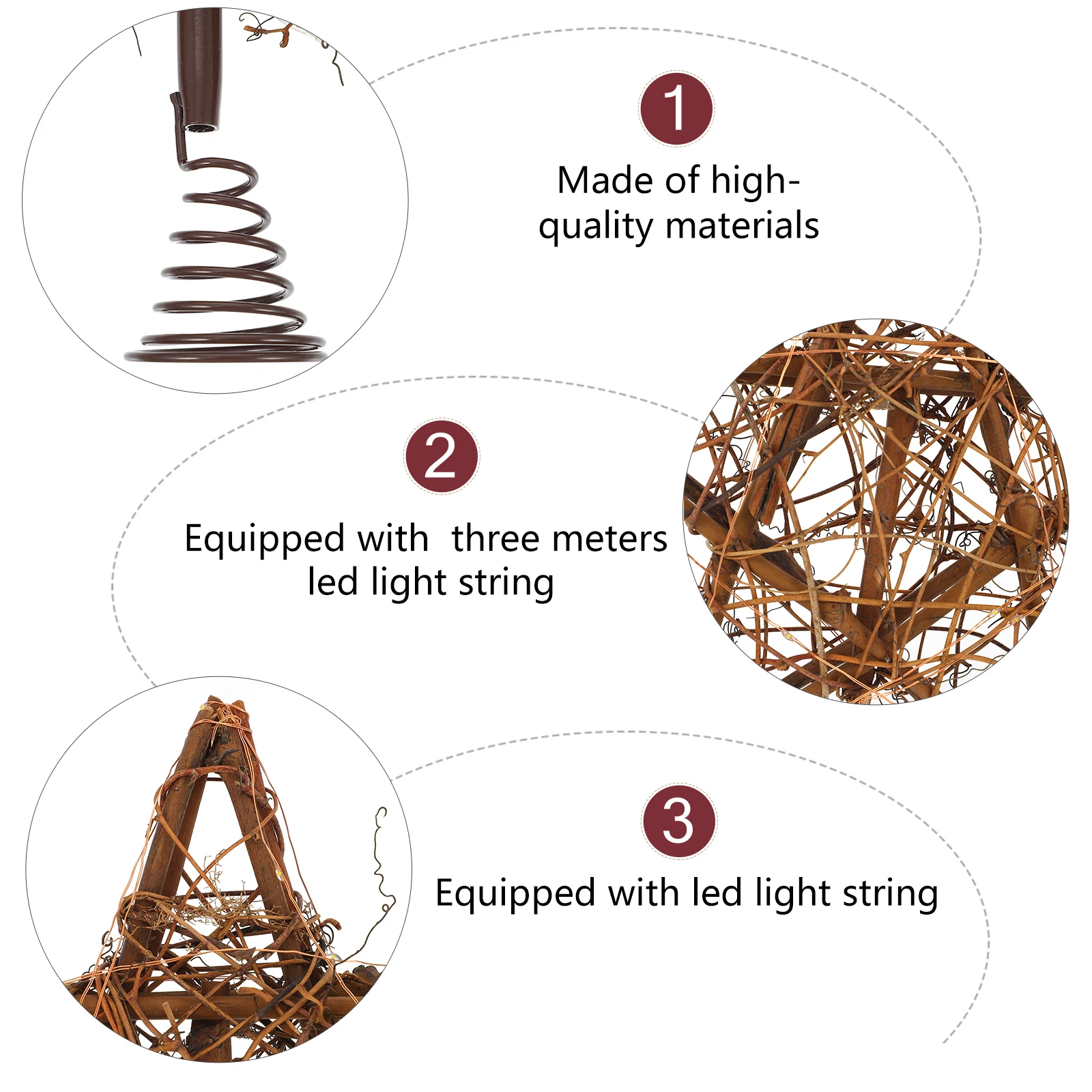 1

Made of high-quality materials

2

Equipped with  three meters led light string

3

Equipped with led light string