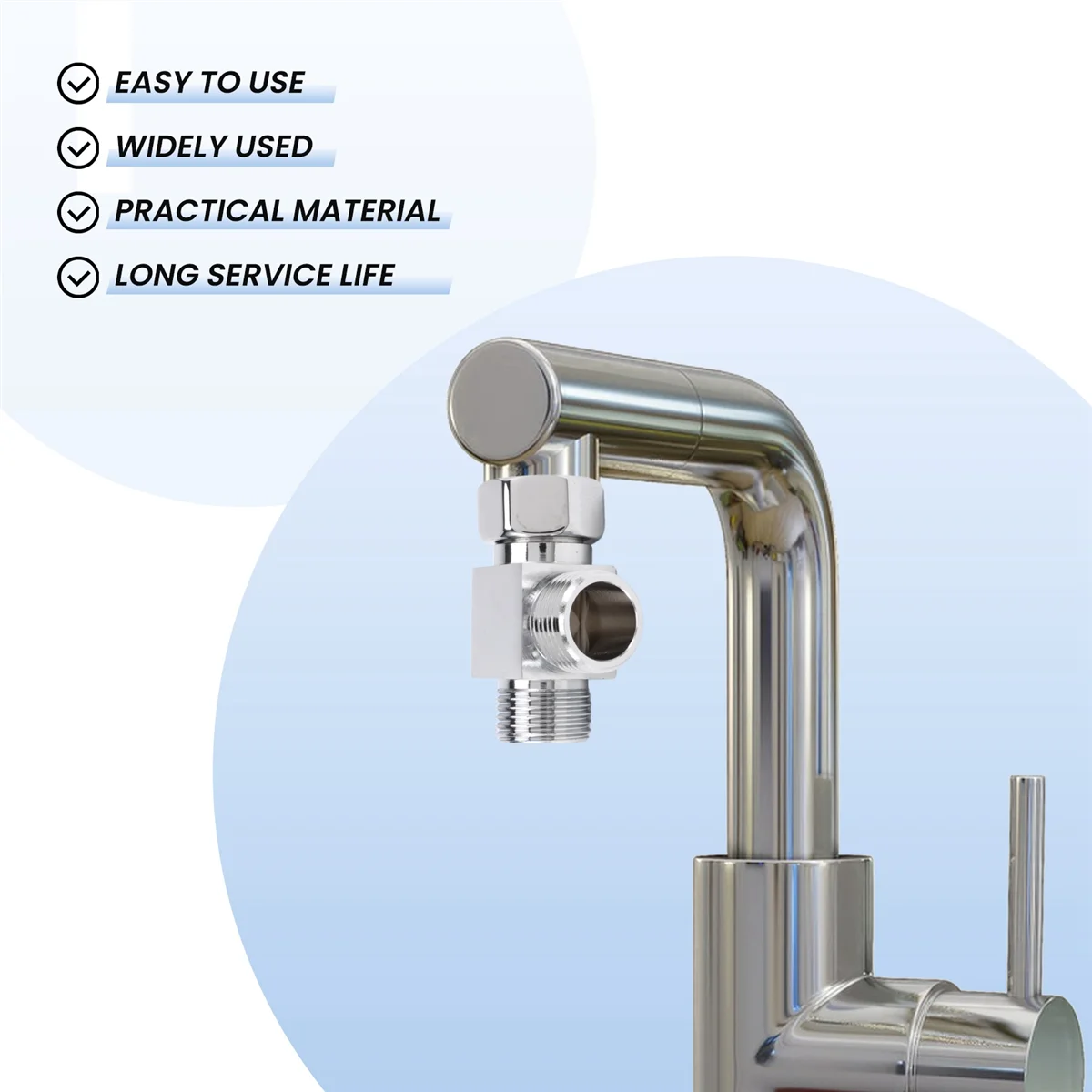 EASY TO USE

WIDELY USED

PRACTICAL MATERIAL

LONG SERVICE LIFE