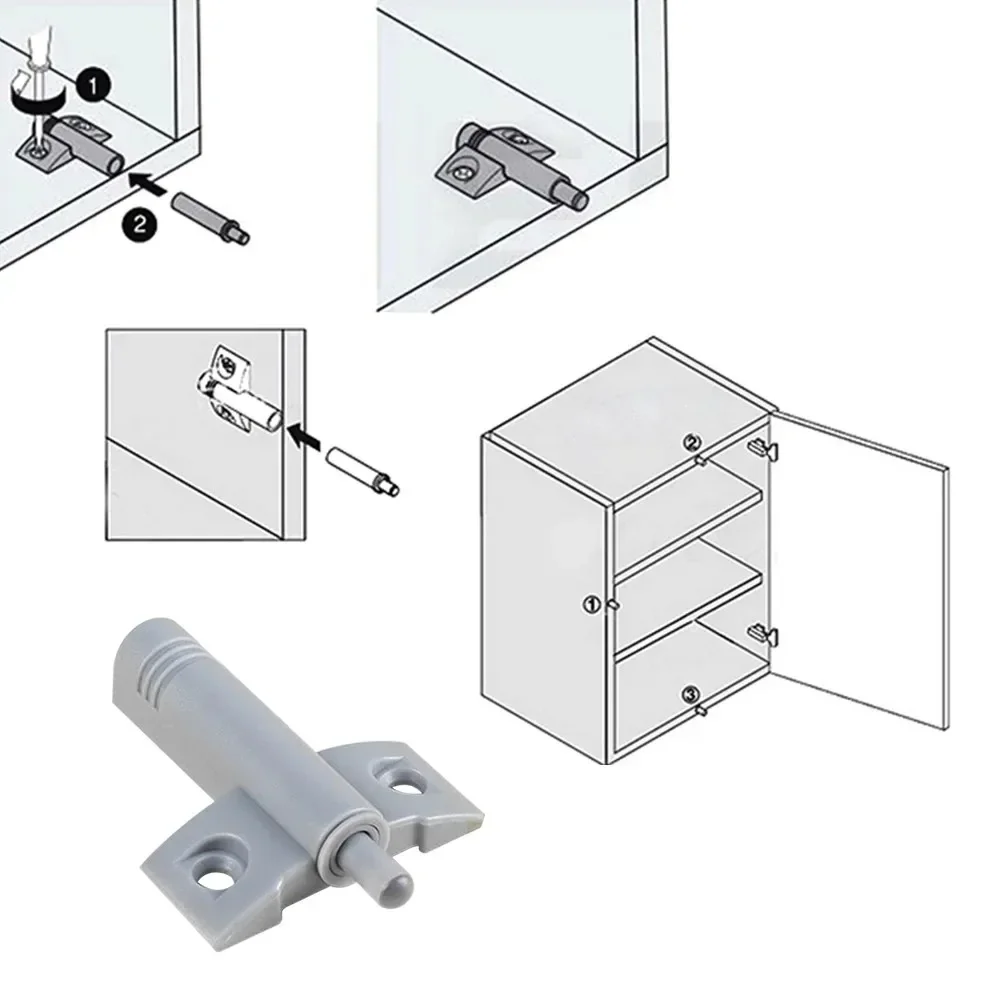 1
2
②
①
③