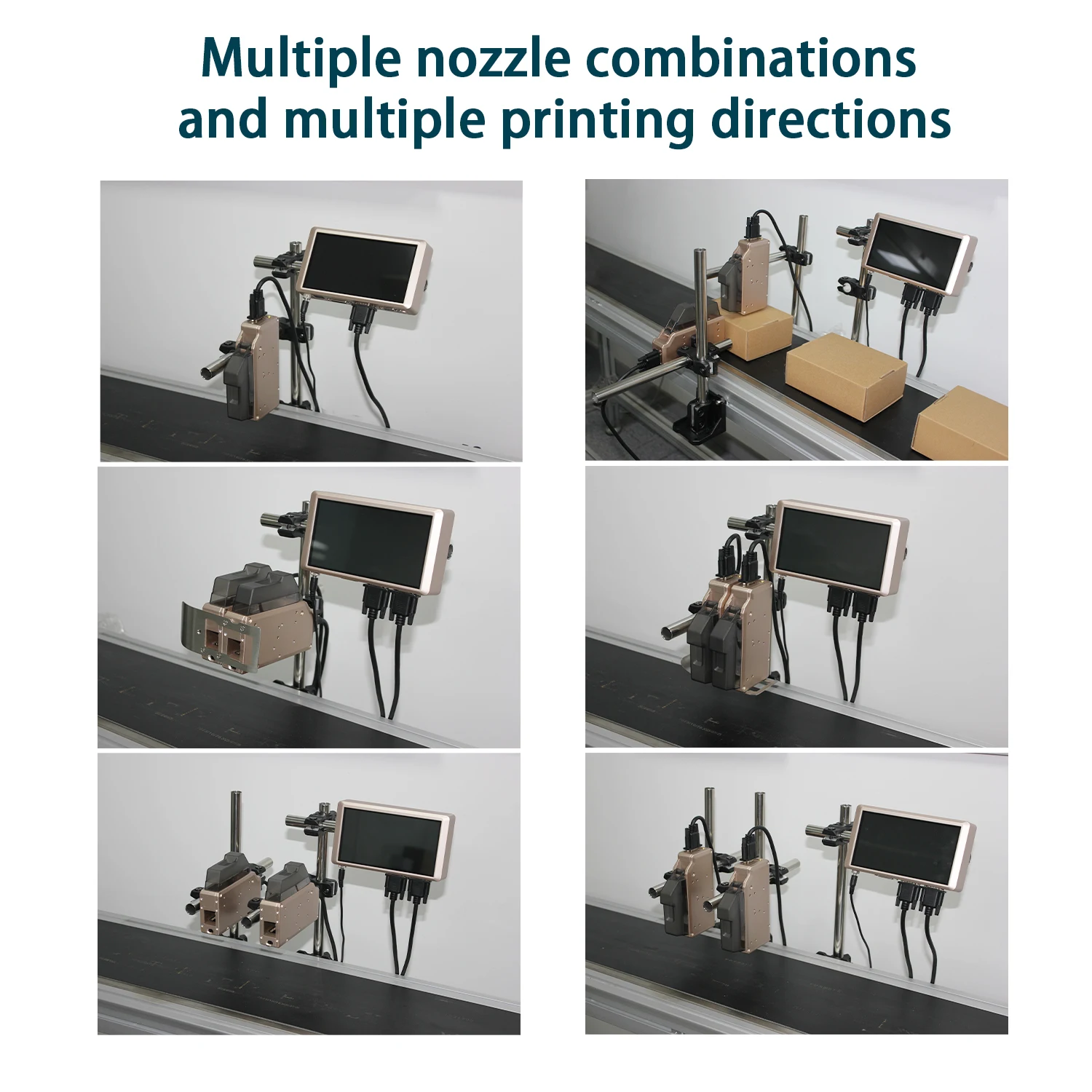 Multiple nozzle combinations and multiple printing directions