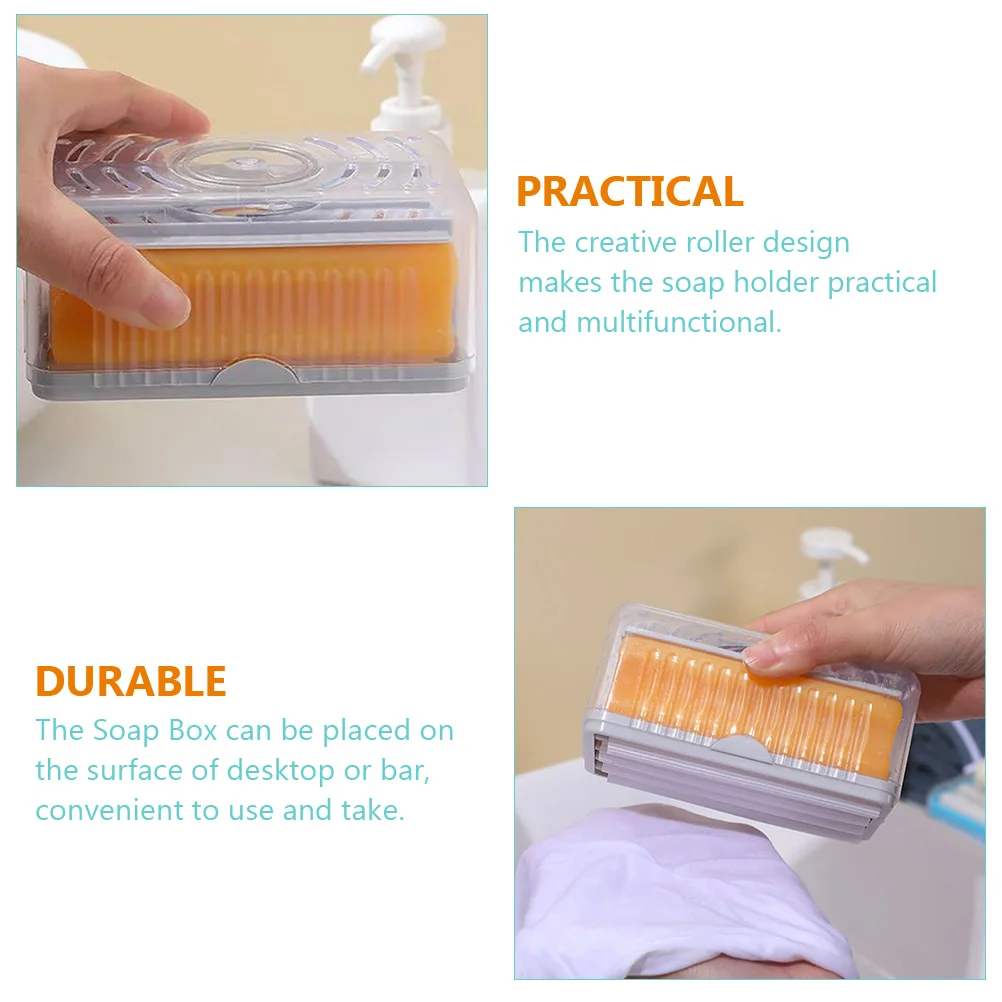 PRACTICAL
The creative roller design makes the soap holder practical and multifunctional.

DURABLE
The Soap Box can be placed on the surface of desktop or bar, convenient to use and take.