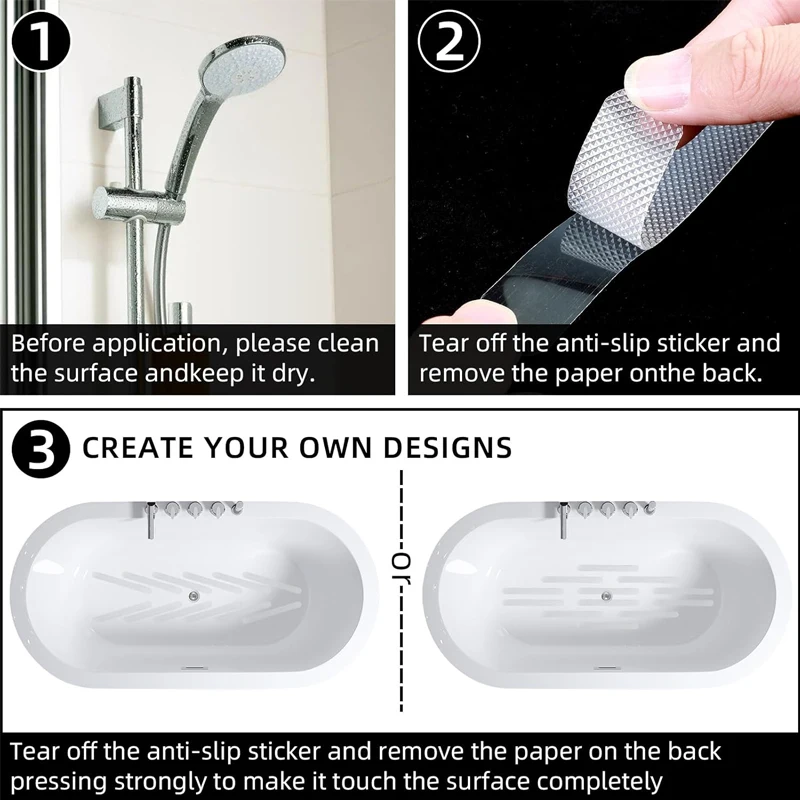 1

Before application, please clean the surface andkeep it dry.

2

Tear off the anti-slip sticker and remove the paper onthe back.

3 CREATE YOUR OWN DESIGNS

or

Tear off the anti-slip sticker and remove the paper on the back pressing strongly to make it touch the surface completely