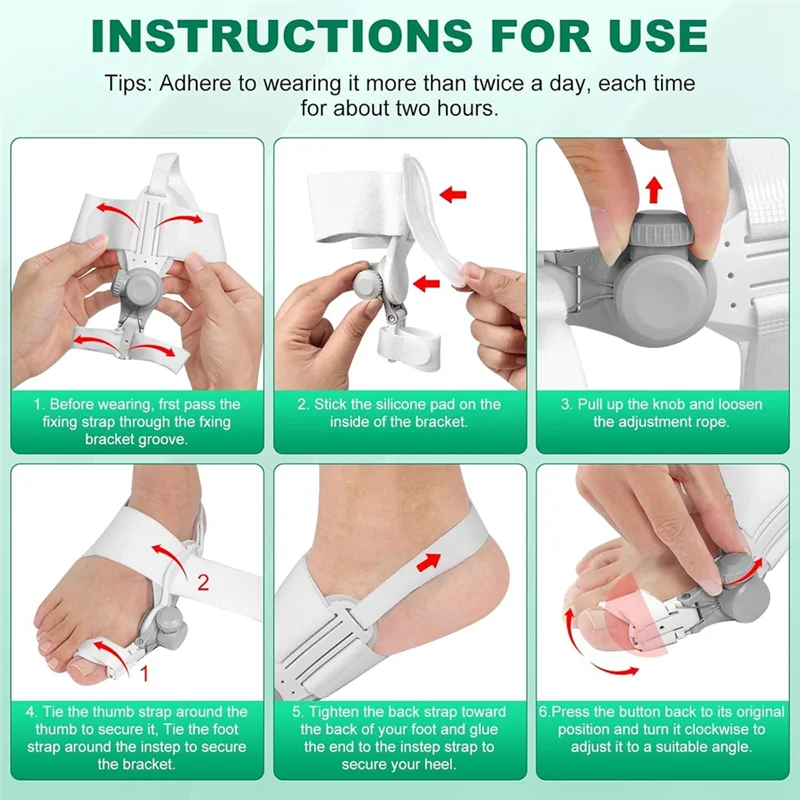 INSTRUCTIONS FOR USE

Tips: Adhere to wearing it more than twice a day, each time for about two hours.

1. Before wearing, frst pass the fixing strap through the fxing bracket groove.

2. Stick the silicone pad on the inside of the bracket.

3. Pull up the knob and loosen the adjustment rope.

2

1

4. Tie the thumb strap around the thumb to secure it, Tie the foot strap around the instep to secure the bracket.

5. Tighten the back strap toward the back of your foot and glue the end to the instep strap to secure your heel.

6.Press the button back to its original position and turn it clockwise to adjust it to a suitable angle.