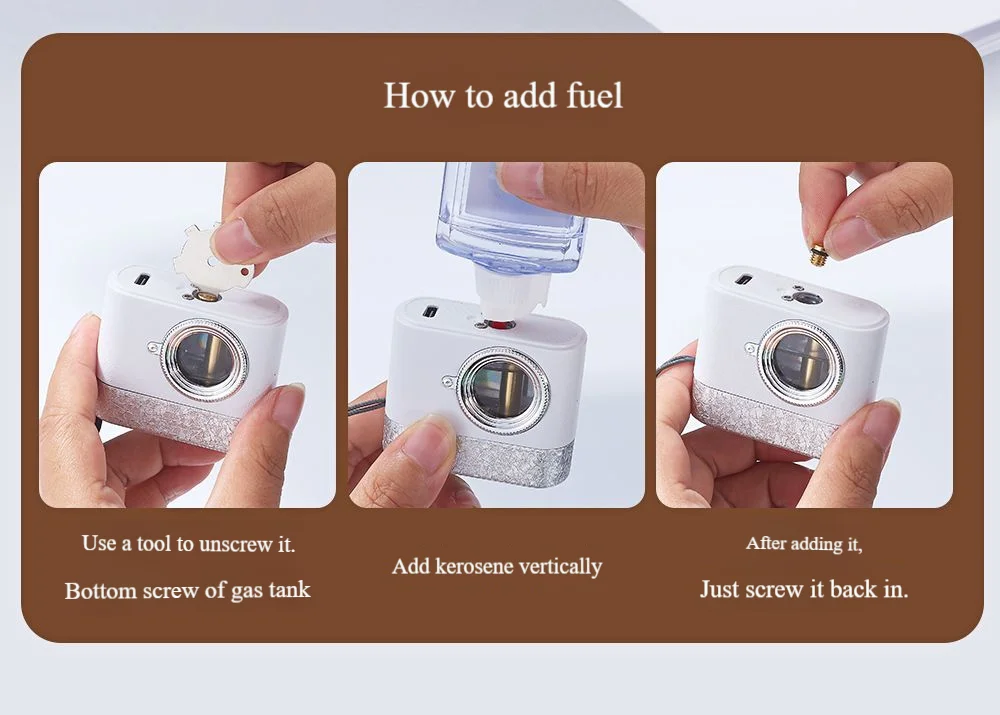 How to add fuel

Use a tool to unscrew it.

Bottom screw of gas tank

Add kerosene vertically

After adding it,

Just screw it back in.