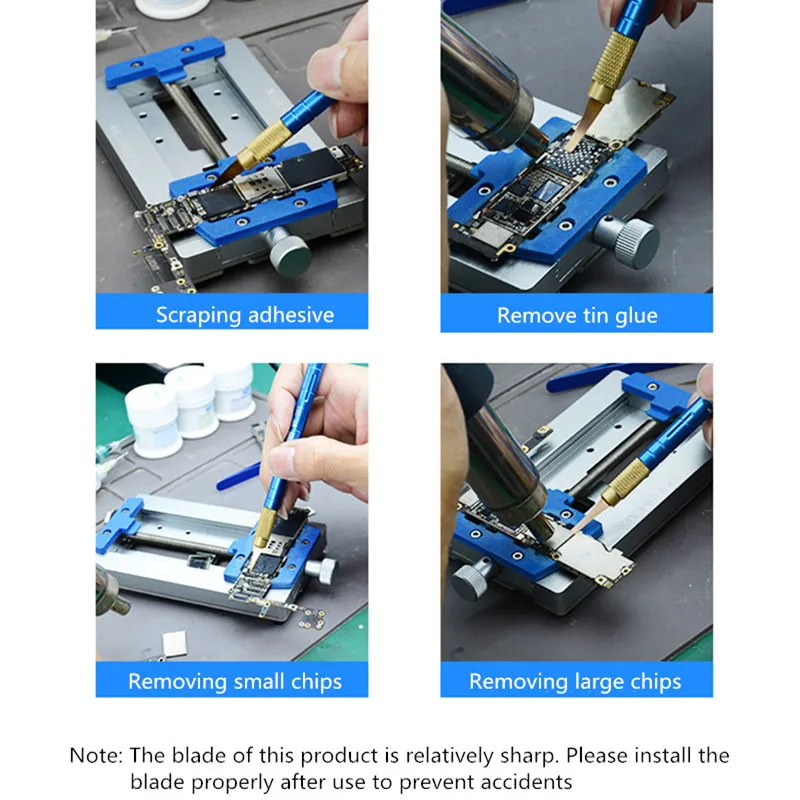 Scraping adhesive

Remove tin glue

Removing small chips

Removing large chips

Note: The blade of this product is relatively sharp. Please install the blade properly after use to prevent accidents