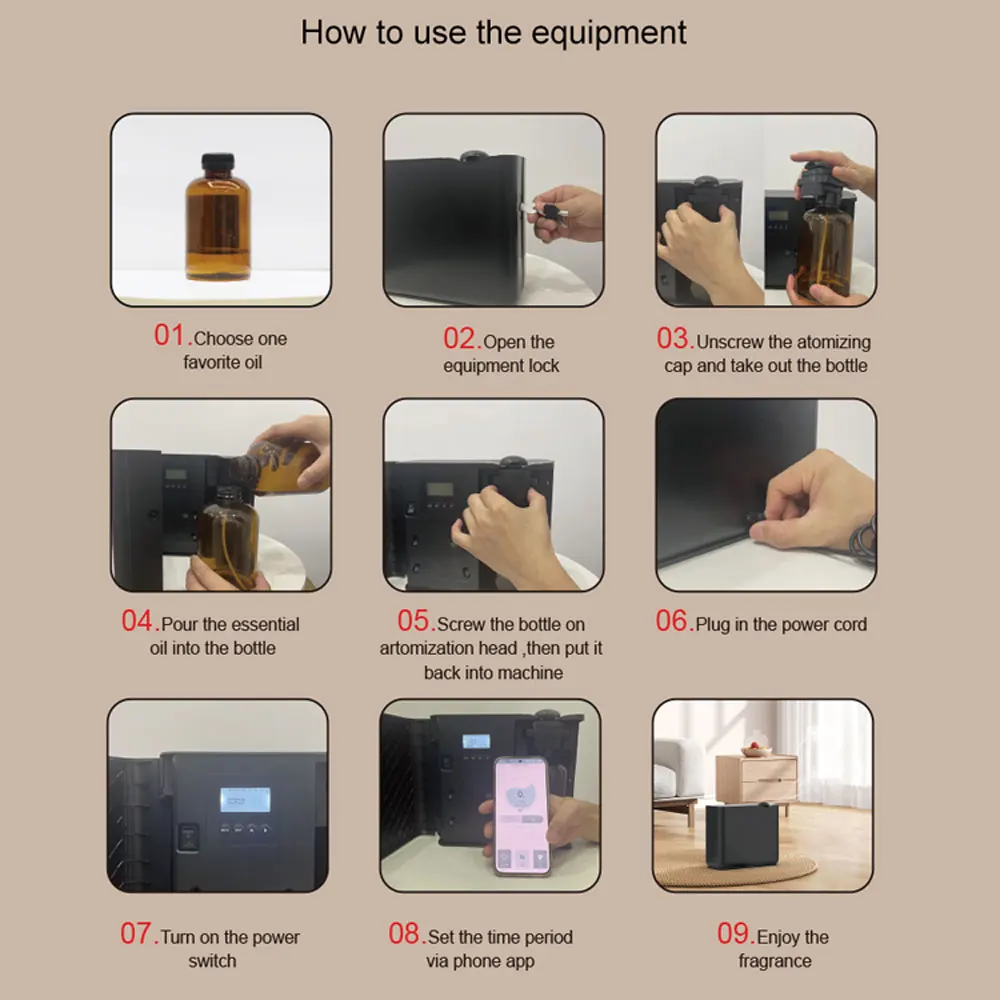 How to use the equipment

01.Choose one favorite oil

02.Open the equipment lock

03.Unscrew the atomizing cap and take out the bottle

04.Pour the essential oil into the bottle

05.Screw the bottle on artomization head ,then put it back into machine

06.Plug in the power cord

07.Turn on the power switch

08.Set the time period via phone app

09.Enjoy the fragrance