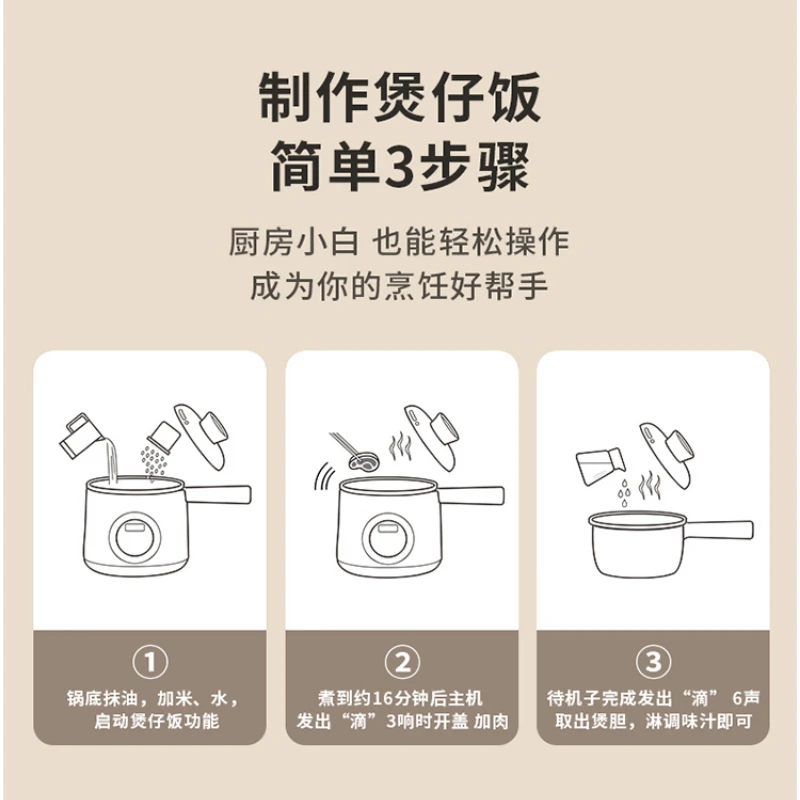 制作煲仔饭
简单3步骤

厨房小白 也能轻松操作
成为你的烹饪好帮手

①
锅底抹油，加米、水，启动煲仔饭功能

②
煮到约16分钟后主机发出“滴”3响时开盖 加肉

③
待机子完成发出“滴” 6声取出煲胆，淋调味汁即可