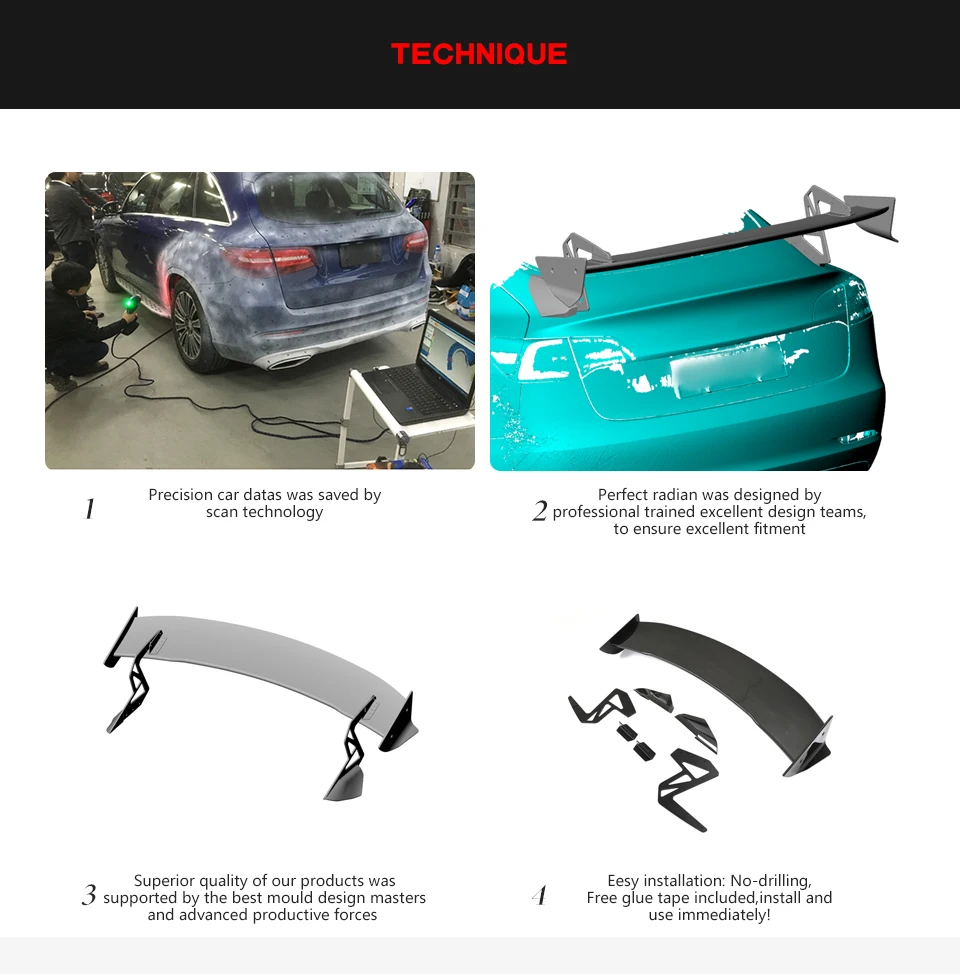 TECHNIQUE

1 Precision car datas was saved by scan technology

2 Perfect radian was designed by professional trained excellent design teams, to ensure excellent fitment

3 Superior quality of our products was supported by the best mould design masters and advanced productive forces

4 Eesy installation: No-drilling, Free glue tape included,install and use immediately!