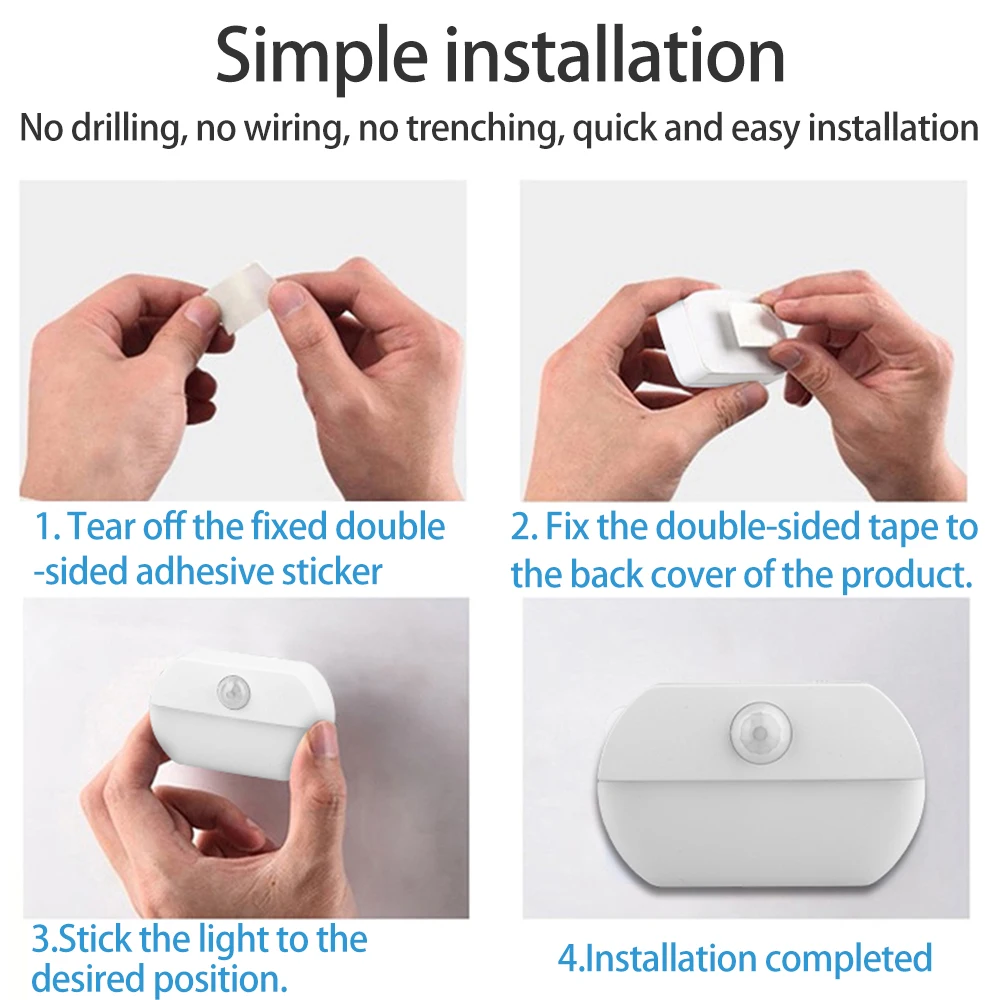 Simple installation

No drilling, no wiring, no trenching, quick and easy installation

1. Tear off the fixed double -sided adhesive sticker

2. Fix the double-sided tape to the back cover of the product.

3.Stick the light to the desired position.

4.Installation completed