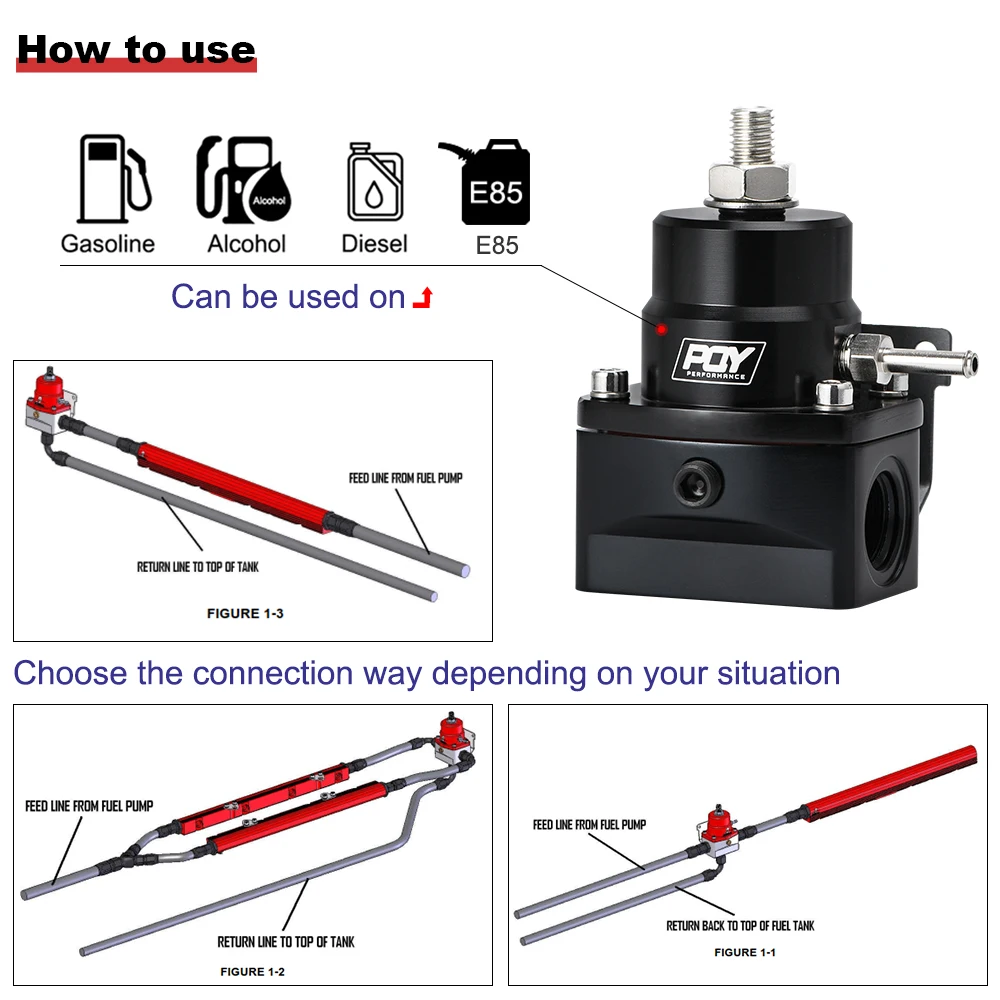 How to use

Alcohol

E85

Gasoline Alcohol Diesel E85

Can be used on

PQY PERFORMANCE

FEED LINE FROM FUEL PUMP

RETURN LINE TO TOP OF TANK

FIGURE 1-3

Choose the connection way depending on your situation

FEED LINE FROM FUEL PUMP

RETURN LINE TO TOP OF TANK

FIGURE 1-2

FEED LINE FROM FUEL PUMP

RETURN BACK TO TOP OF FUEL TANK

FIGURE 1-1