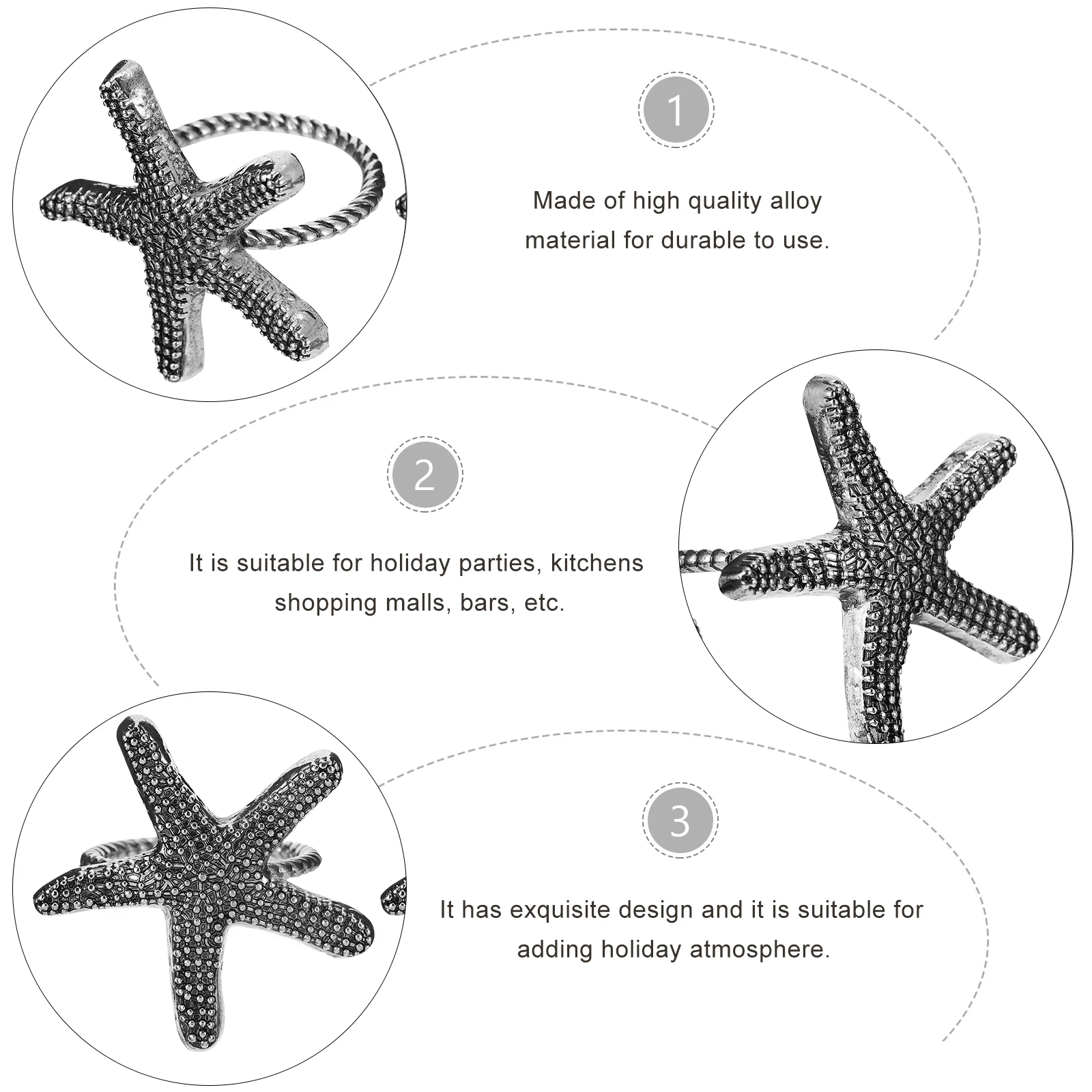 1

Made of high quality alloy material for durable to use.

2

It is suitable for holiday parties, kitchens shopping malls, bars, etc.

3

It has exquisite design and it is suitable for adding holiday atmosphere.