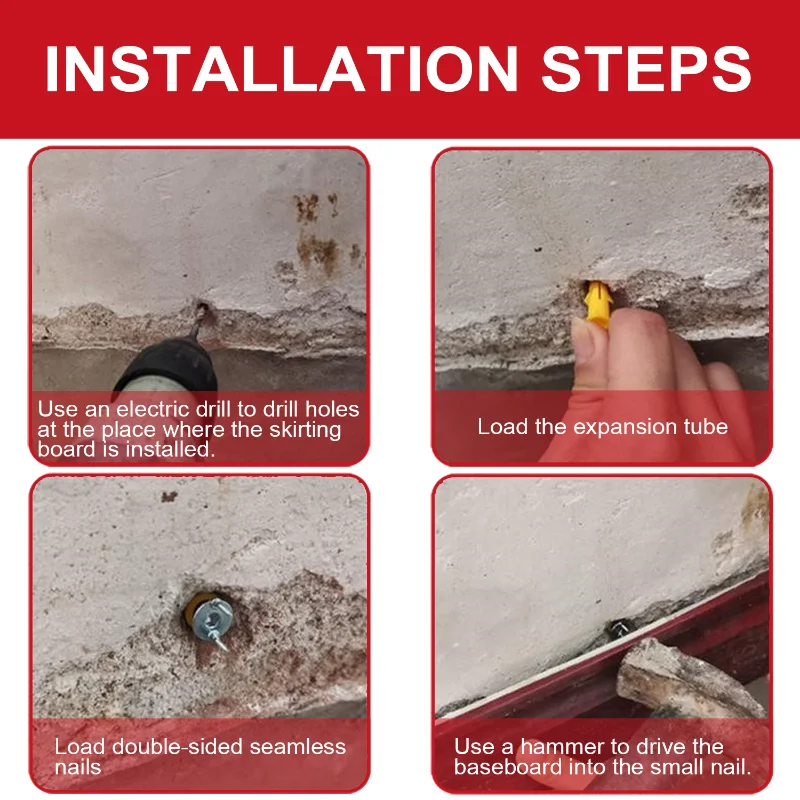 INSTALLATION STEPS

Use an electric drill to drill holes at the place where the skirting board is installed.

Load the expansion tube

Load double-sided seamless nails

Use a hammer to drive the baseboard into the small nail.