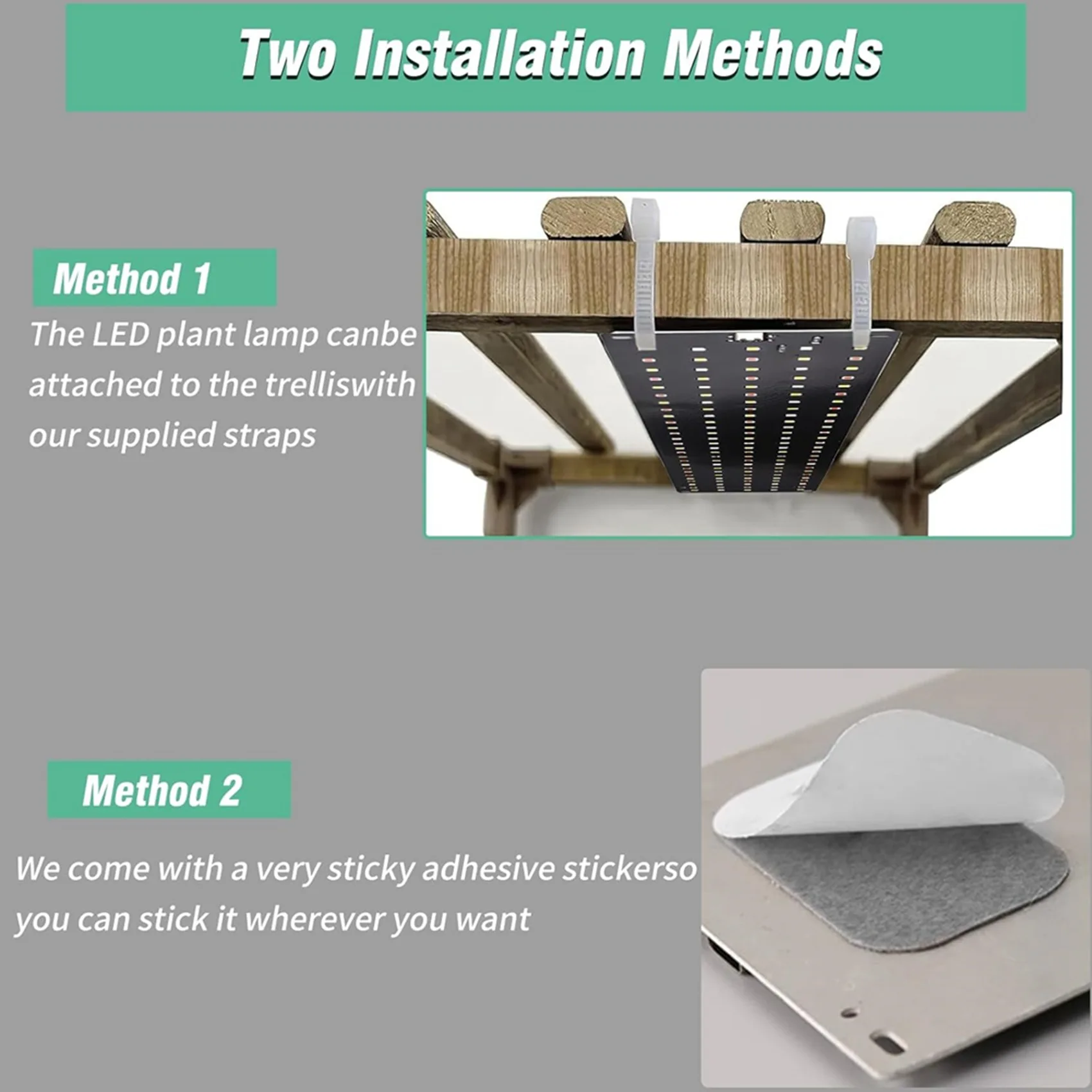 Two Installation Methods

Method 1

The LED plant lamp canbe attached to the trelliswith our supplied straps

Method 2

We come with a very sticky adhesive stickerso you can stick it wherever you want