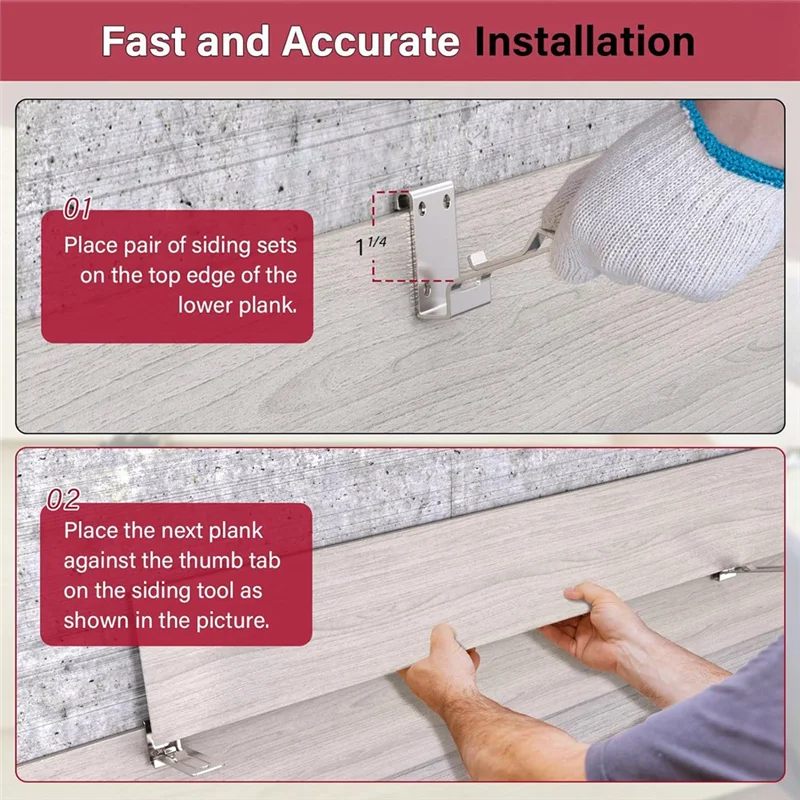 Fast and Accurate Installation

01
Place pair of siding sets on the top edge of the lower plank.

$1^{1/4}$

02
Place the next plank against the thumb tab on the siding tool as shown in the picture.