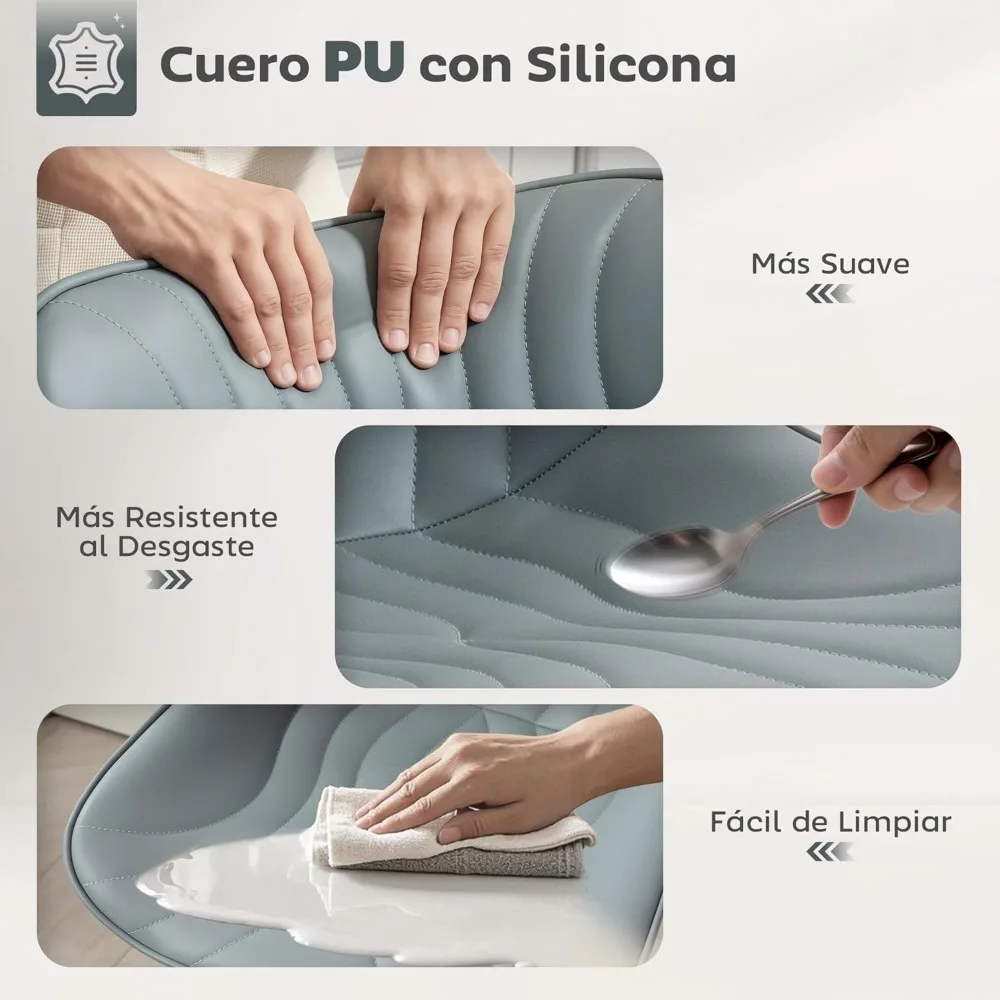 Cuero PU con Silicona

Más Suave

Más Resistente al Desgaste

Fácil de Limpiar