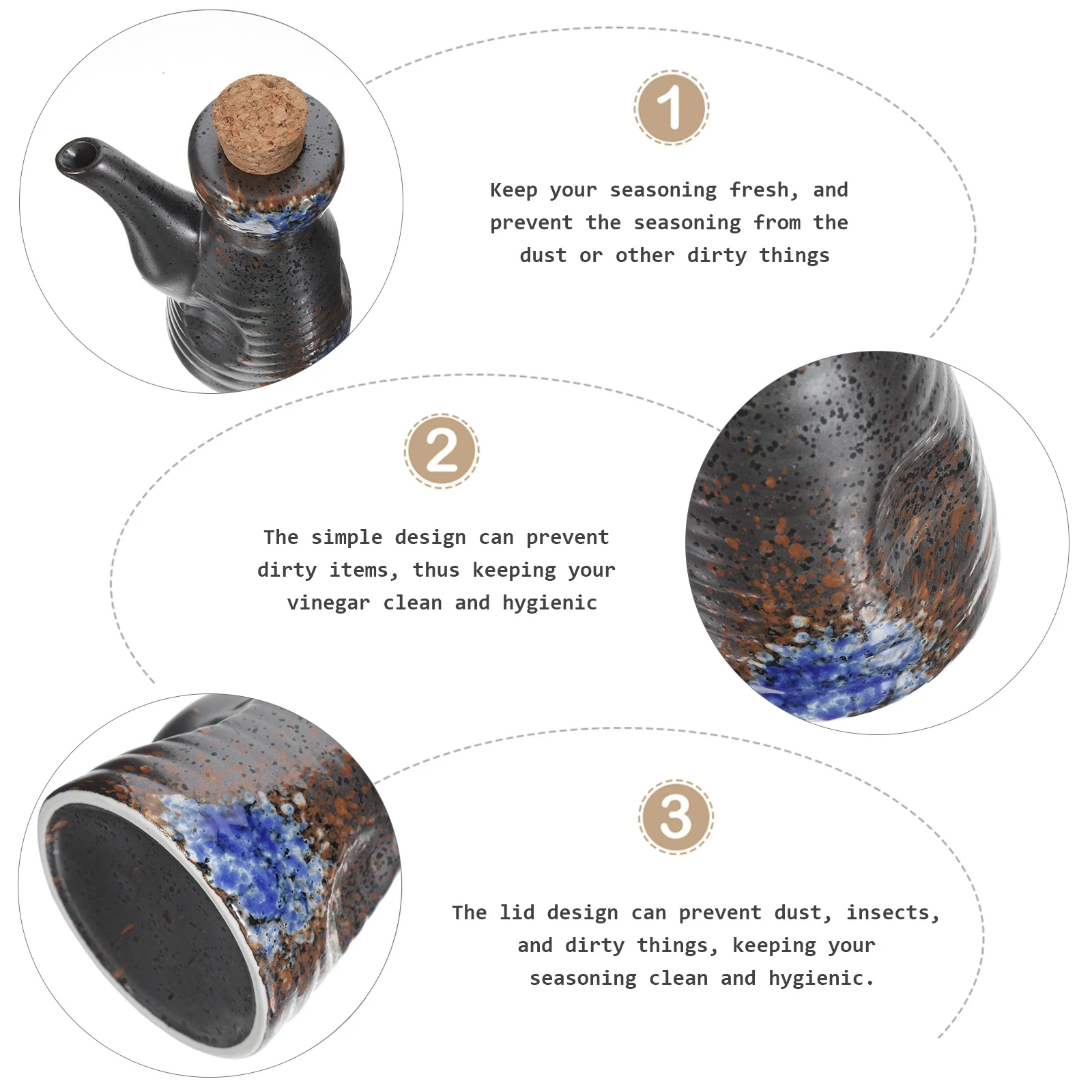 1

Keep your seasoning fresh, and prevent the seasoning from the dust or other dirty things

2

The simple design can prevent dirty items, thus keeping your vinegar clean and hygienic

3

The lid design can prevent dust, insects, and dirty things, keeping your seasoning clean and hygienic.