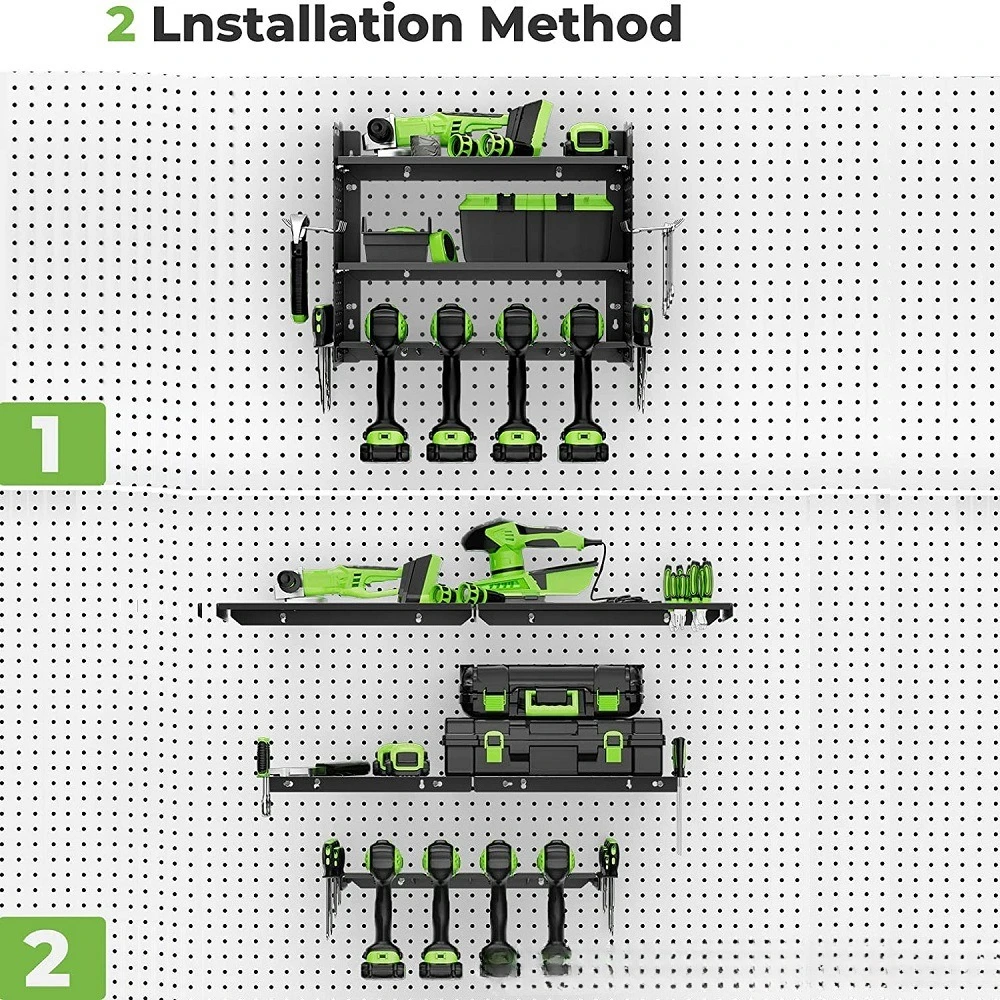 2 Lnstallation Method

1

2