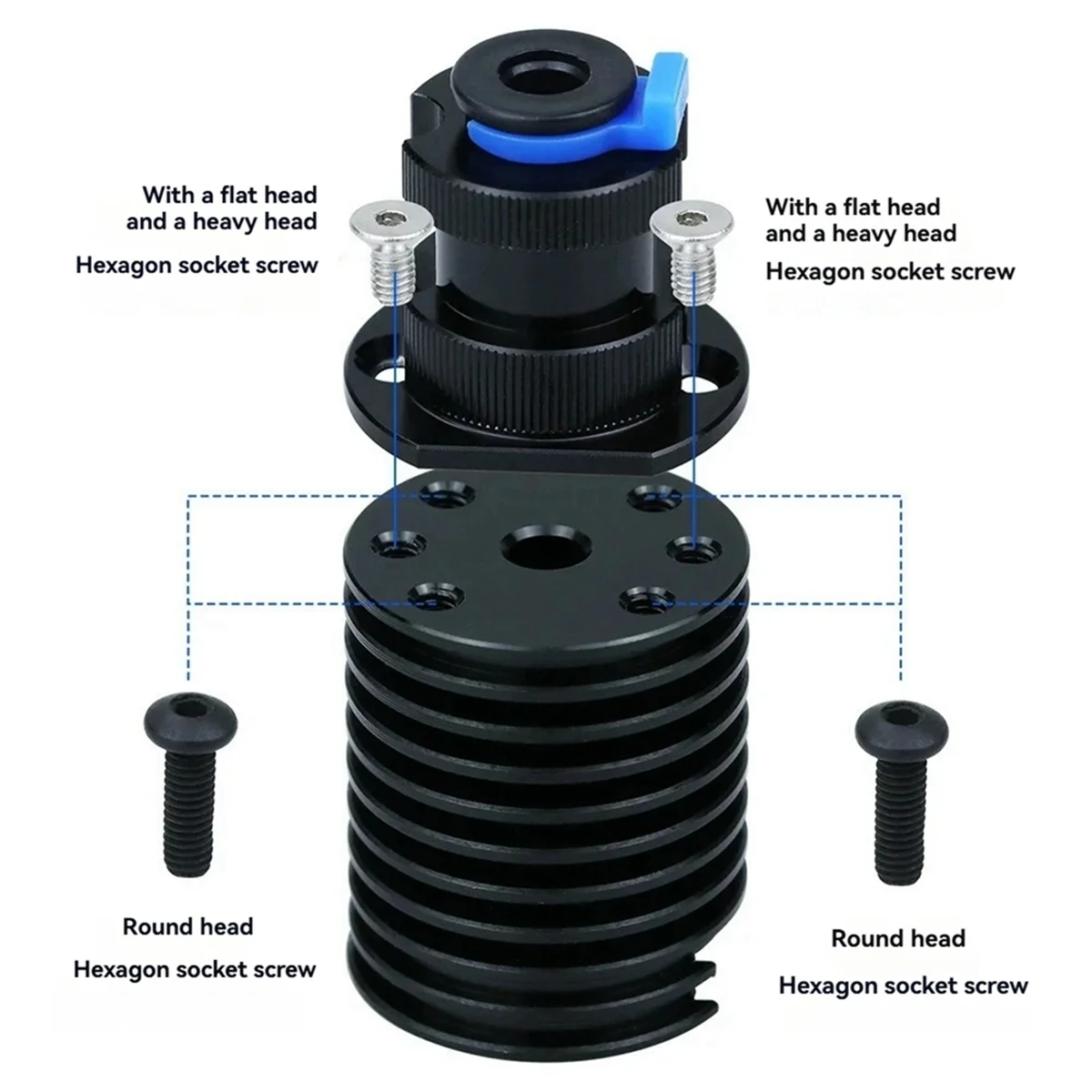 With a flat head and a heavy head

Hexagon socket screw

With a flat head and a heavy head

Hexagon socket screw

Round head

Hexagon socket screw

Round head

Hexagon socket screw