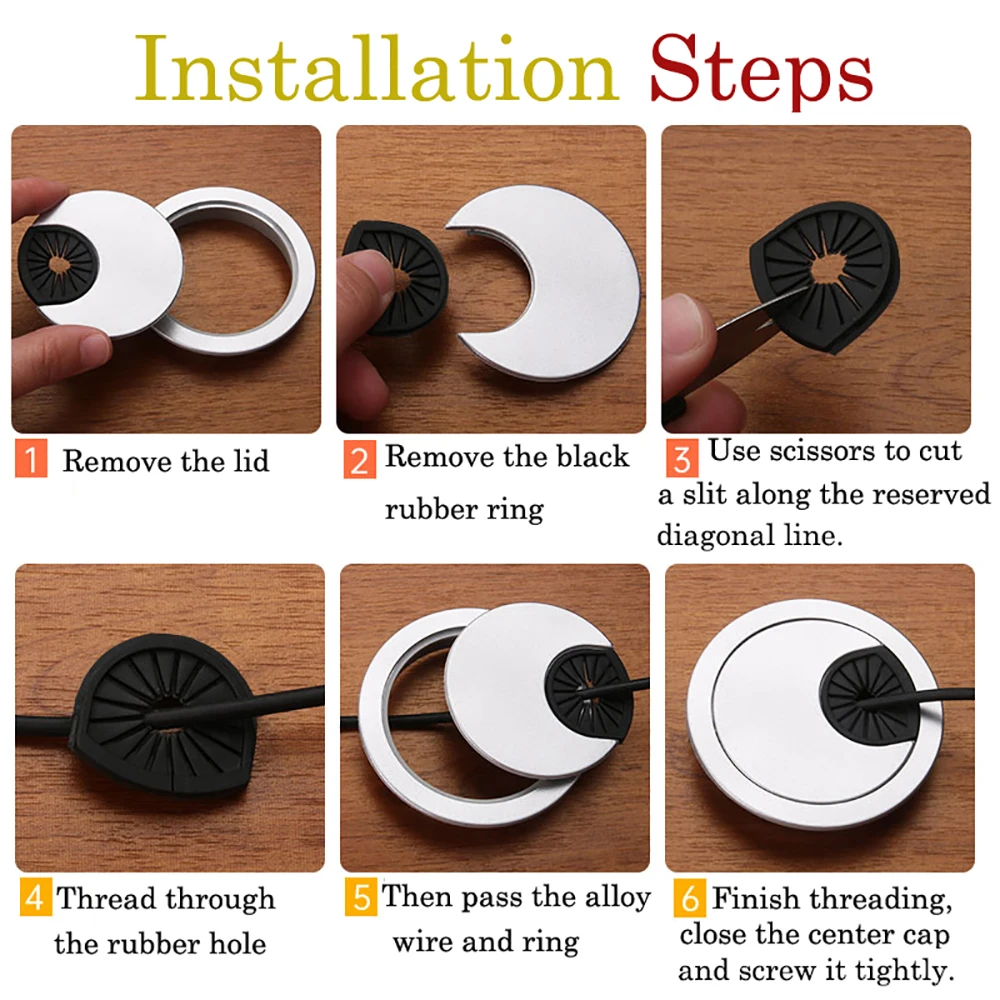 Installation Steps

1 Remove the lid

2 Remove the black rubber ring

3 Use scissors to cut a slit along the reserved diagonal line.

4 Thread through the rubber hole

5 Then pass the alloy wire and ring

6 Finish threading, close the center cap and screw it tightly.