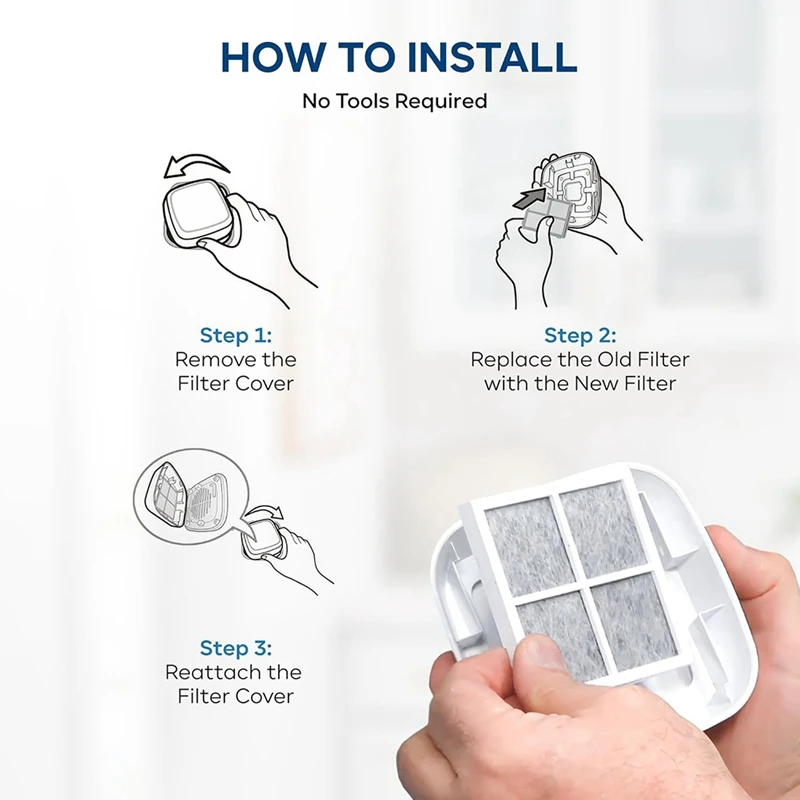 HOW TO INSTALL

No Tools Required

Step 1:
Remove the Filter Cover

Step 2:
Replace the Old Filter with the New Filter

Step 3:
Reattach the Filter Cover