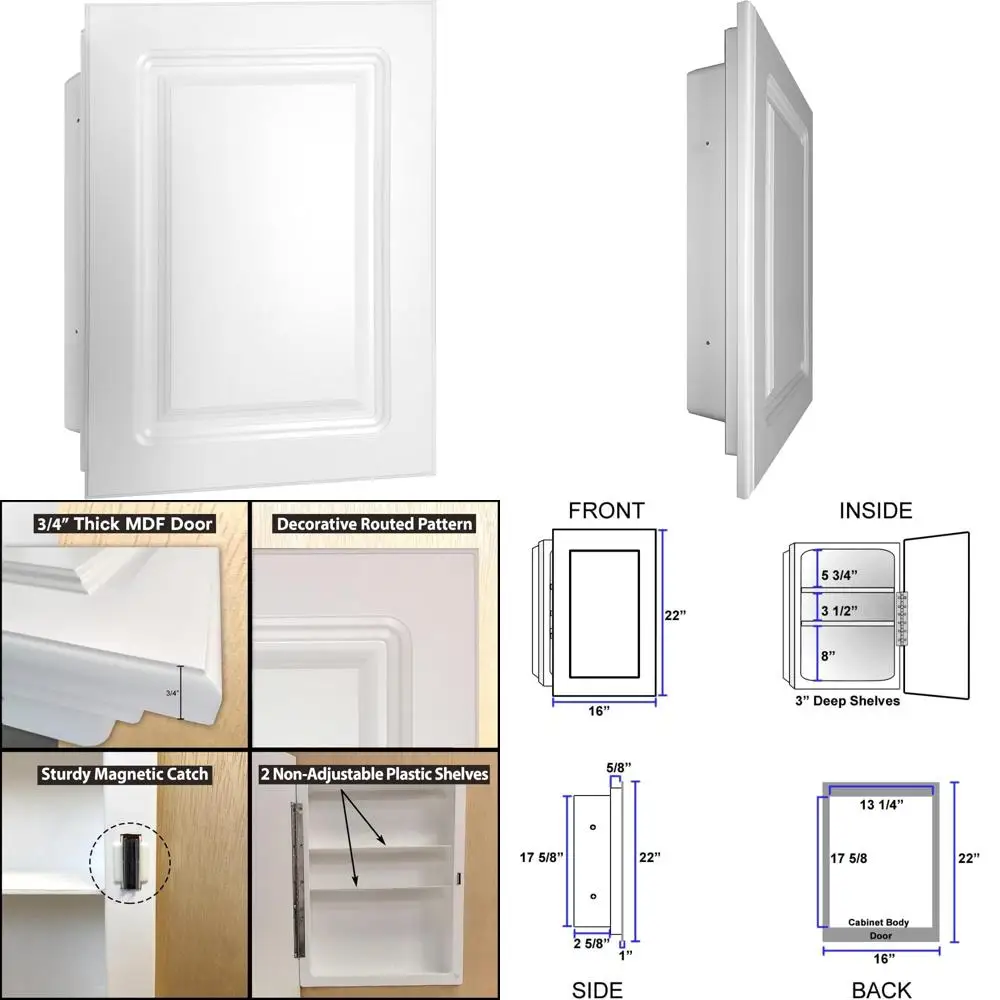 3/4" Thick MDF Door

3/4"

Decorative Routed Pattern

Sturdy Magnetic Catch

2 Non-Adjustable Plastic Shelves

FRONT

22"

16"

INSIDE

5 3/4"

3 1/2"

8"

3" Deep Shelves

5/8"

17 5/8"

22"

2 5/8"

1"

SIDE

13 1/4"

17 5/8

22"

Cabinet Body

Door

16"

BACK