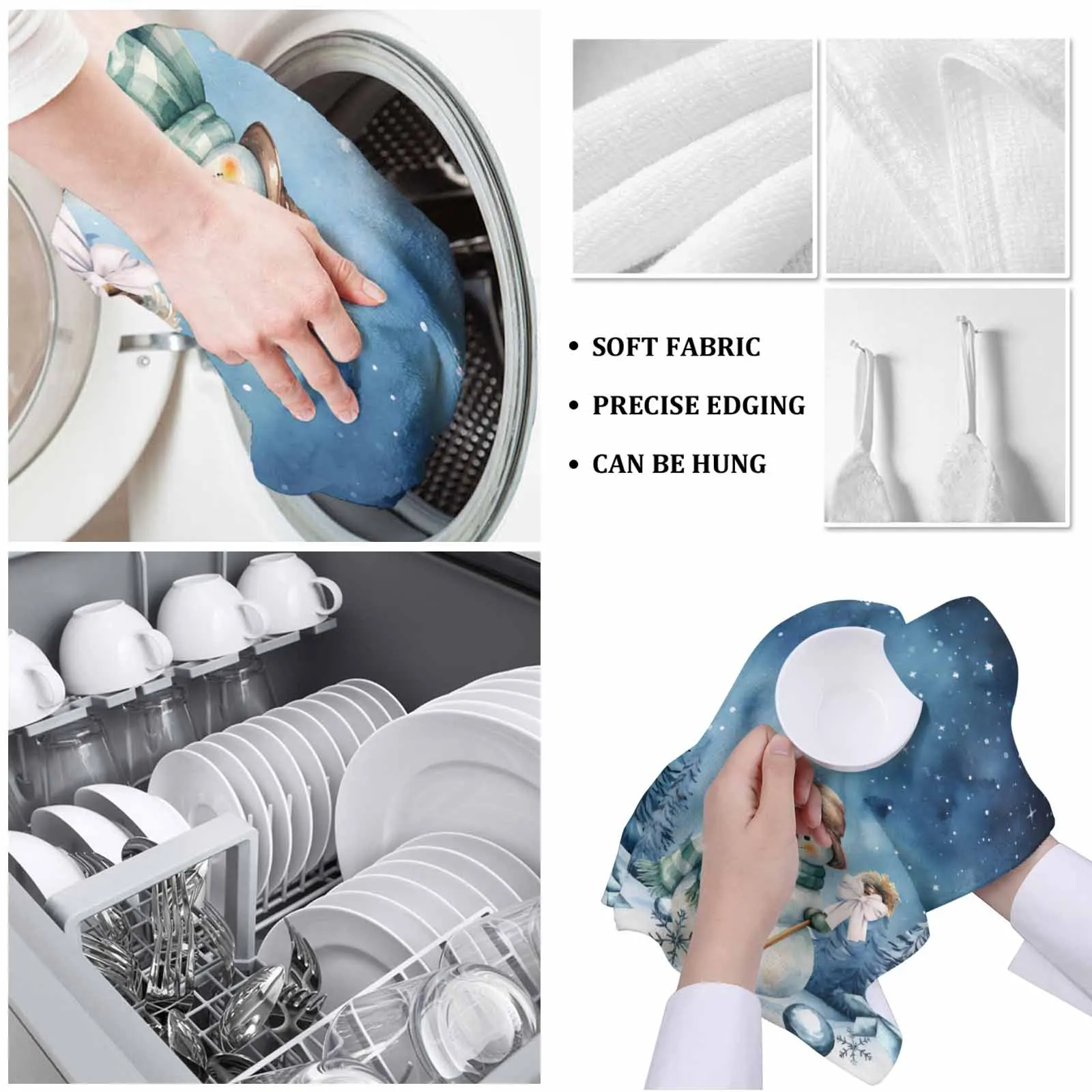 • SOFT FABRIC
• PRECISE EDGING
• CAN BE HUNG