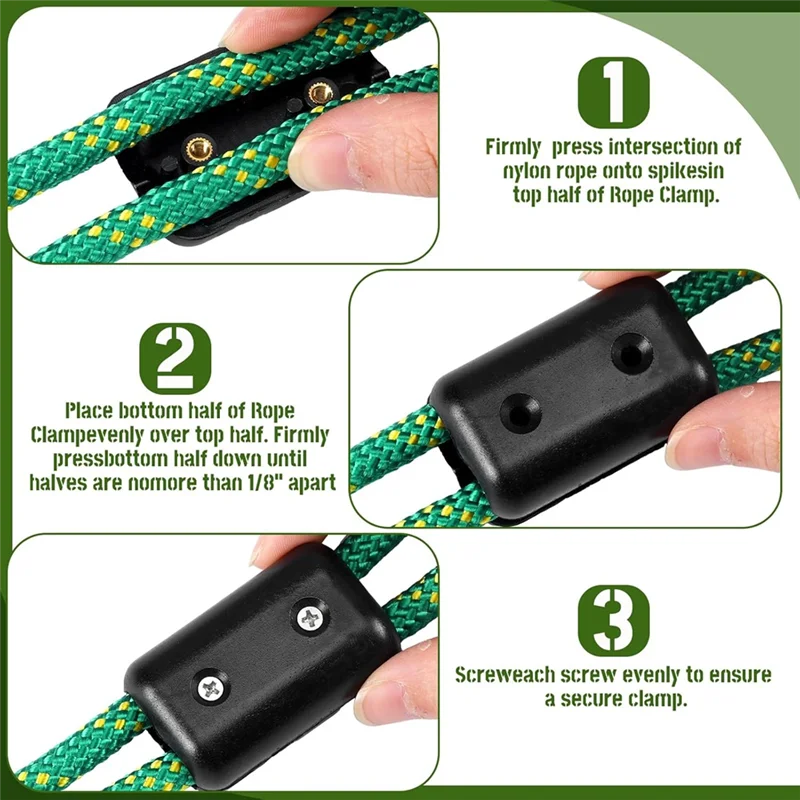 1

Firmly press intersection of nylon rope onto spikesin top half of Rope Clamp.

2

Place bottom half of Rope Clampevenly over top half. Firmly pressbottom half down until halves are nomore than 1/8" apart

3

Screweach screw evenly to ensure a secure clamp.