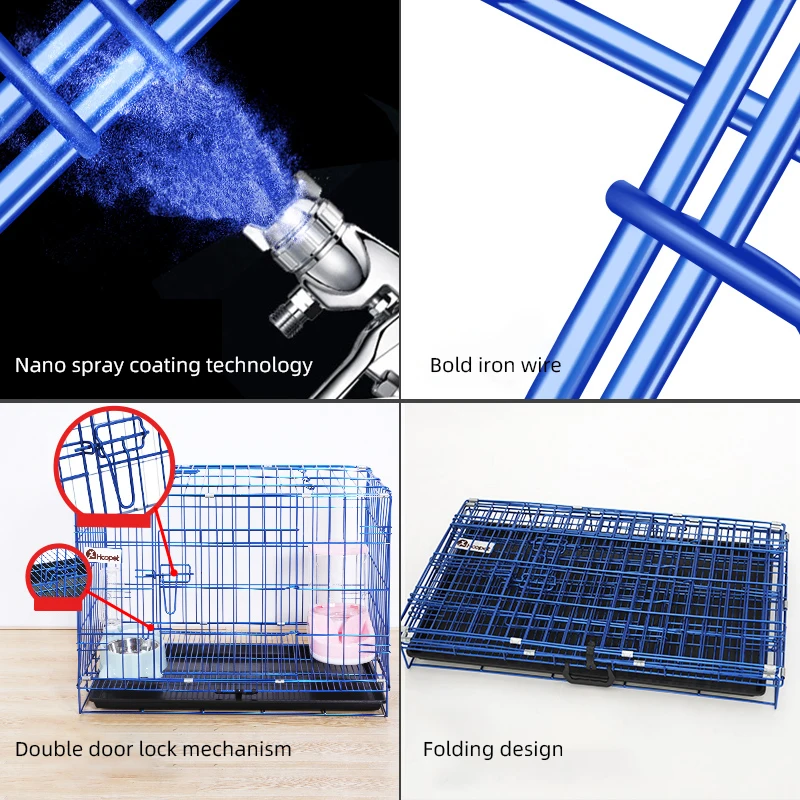 Nano spray coating technology

Bold iron wire

Hcopet

Double door lock mechanism

Hcopet

Folding design