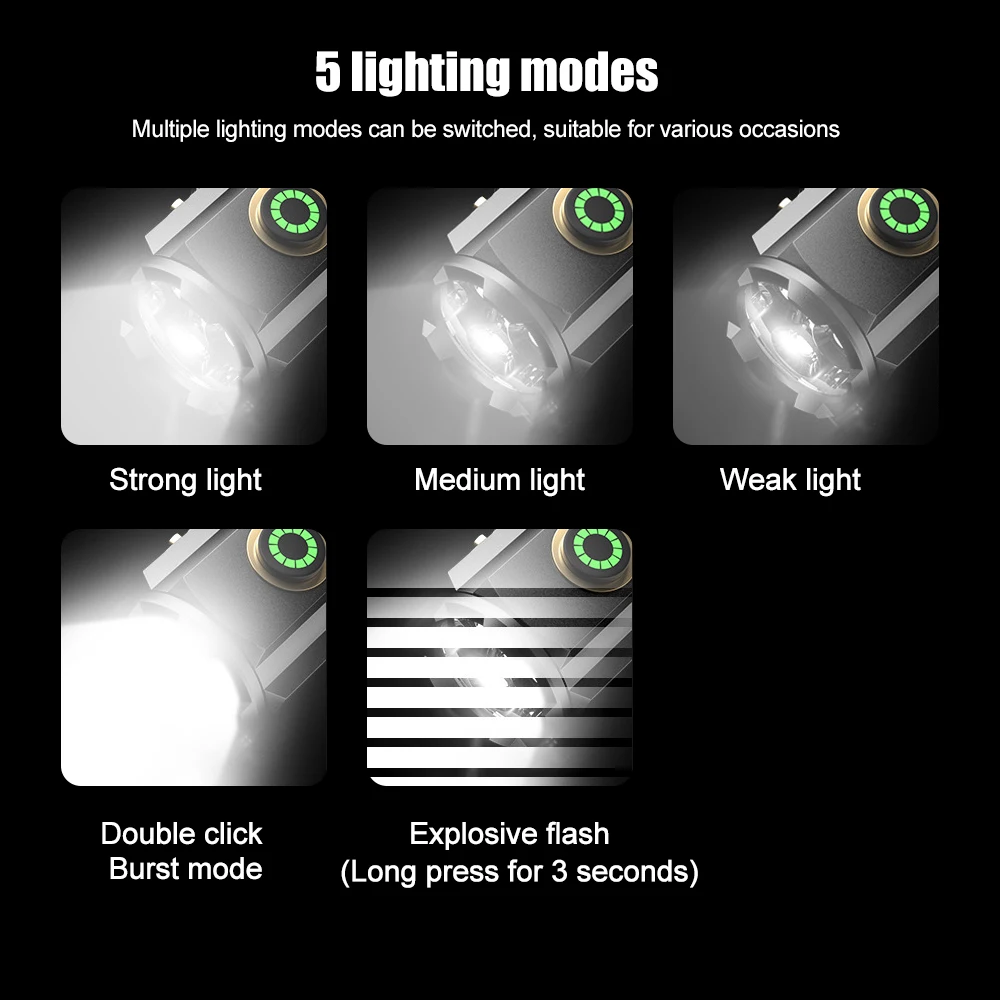 5 lighting modes

Multiple lighting modes can be switched, suitable for various occasions

Strong light

Medium light

Weak light

Double click
Burst mode

Explosive flash
(Long press for 3 seconds)