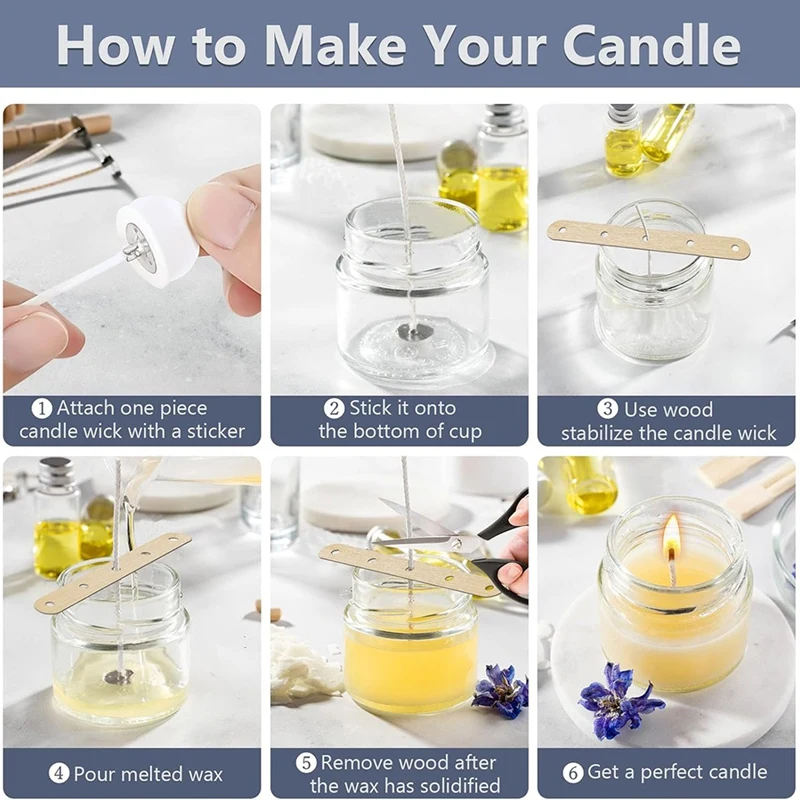 How to Make Your Candle

1 Attach one piece candle wick with a sticker

2 Stick it onto the bottom of cup

3 Use wood stabilize the candle wick

4 Pour melted wax

5 Remove wood after the wax has solidified

6 Get a perfect candle