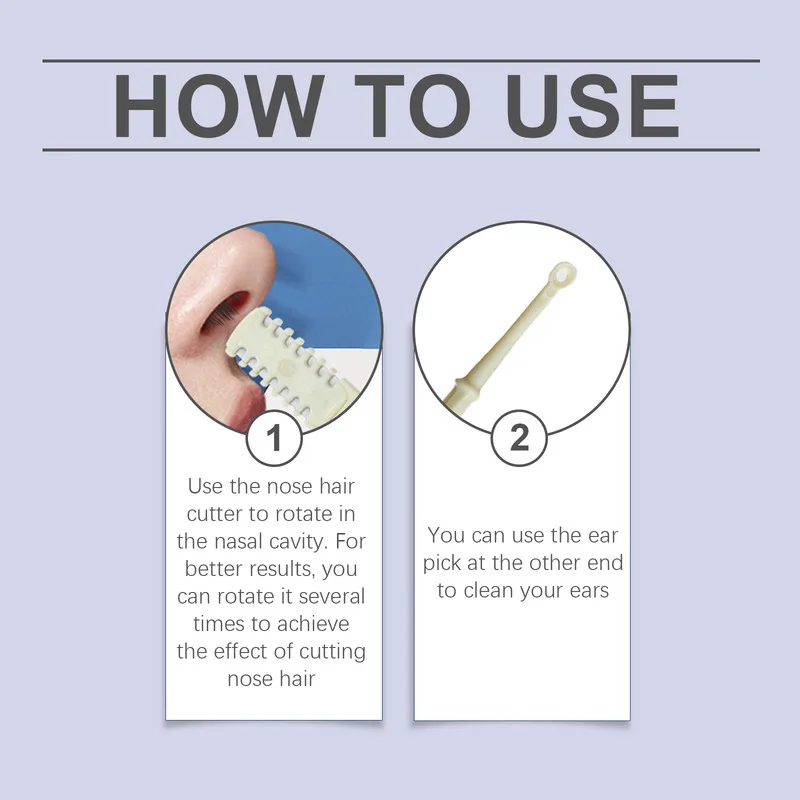 HOW TO USE

1

Use the nose hair cutter to rotate in the nasal cavity. For better results, you can rotate it several times to achieve the effect of cutting nose hair

2

You can use the ear pick at the other end to clean your ears