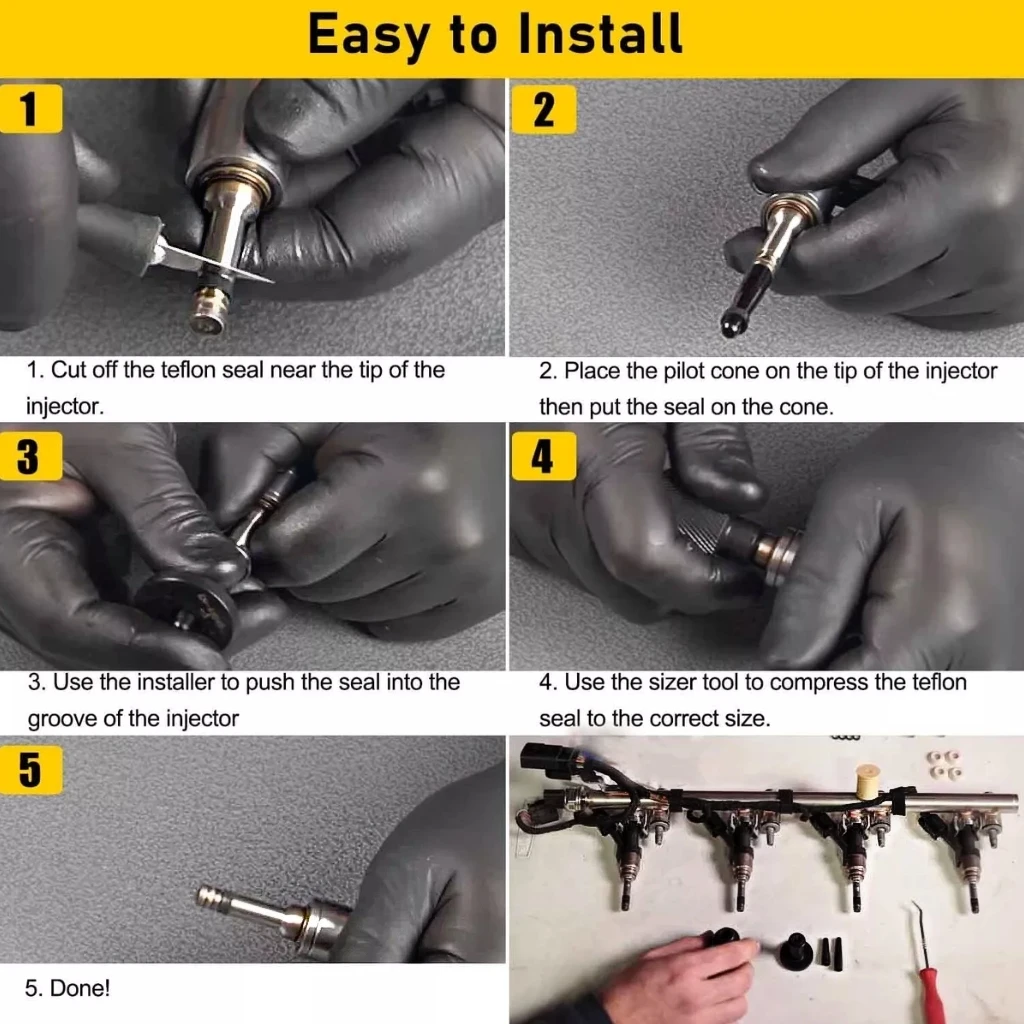 Easy to Install

1

1. Cut off the teflon seal near the tip of the injector.

2

2. Place the pilot cone on the tip of the injector then put the seal on the cone.

3

3. Use the installer to push the seal into the groove of the injector

4

4. Use the sizer tool to compress the teflon seal to the correct size.

5

5. Done!