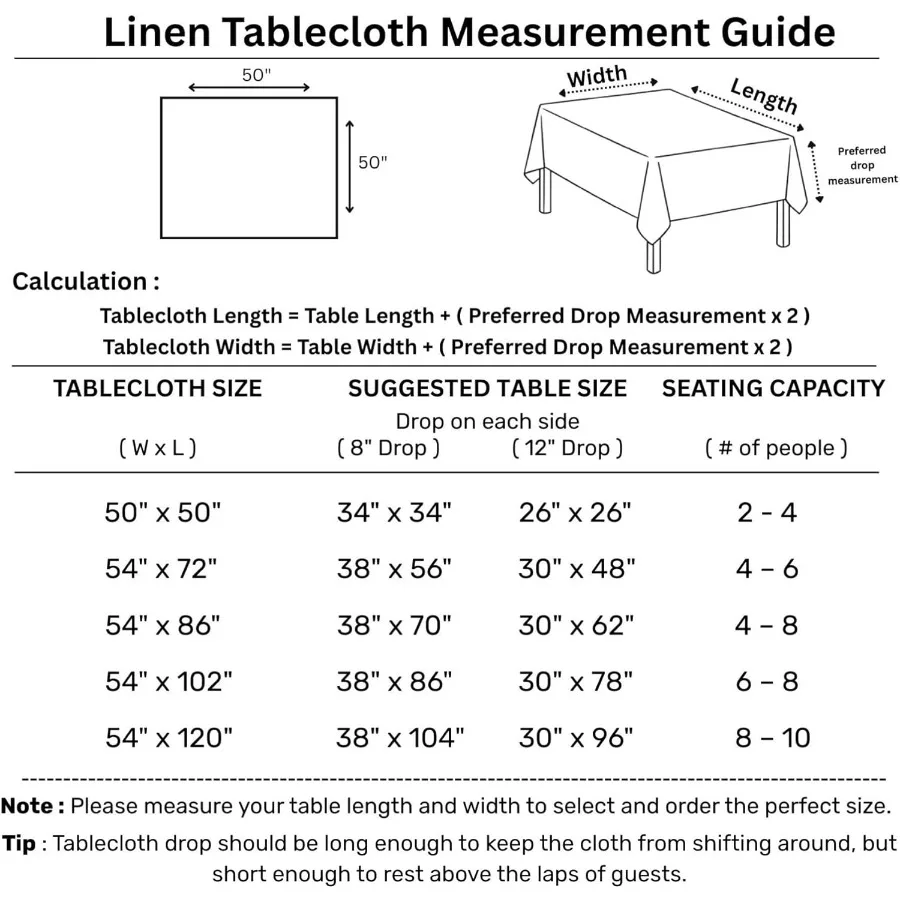 Linen Tablecloth Measurement Guide

50"

50"

Width

Length

Preferred drop measurement

Calculation :

Tablecloth Length = Table Length + ( Preferred Drop Measurement x 2 )
Tablecloth Width = Table Width + ( Preferred Drop Measurement x 2 )

| TABLECLOTH SIZE ( W x L ) | SUGGESTED TABLE SIZE Drop on each side ( 8" Drop ) | ( 12" Drop ) | SEATING CAPACITY ( # of people ) |
|---|---|---|---|
| 50" x 50" | 34" x 34" | 26" x 26" | 2 - 4 |
| 54" x 72" | 38" x 56" | 30" x 48" | 4 – 6 |
| 54" x 86" | 38" x 70" | 30" x 62" | 4 – 8 |
| 54" x 102" | 38" x 86" | 30" x 78" | 6 – 8 |
| 54" x 120" | 38" x 104" | 30" x 96" | 8 – 10 |

Note : Please measure your table length and width to select and order the perfect size.

Tip : Tablecloth drop should be long enough to keep the cloth from shifting around, but short enough to rest above the laps of guests.