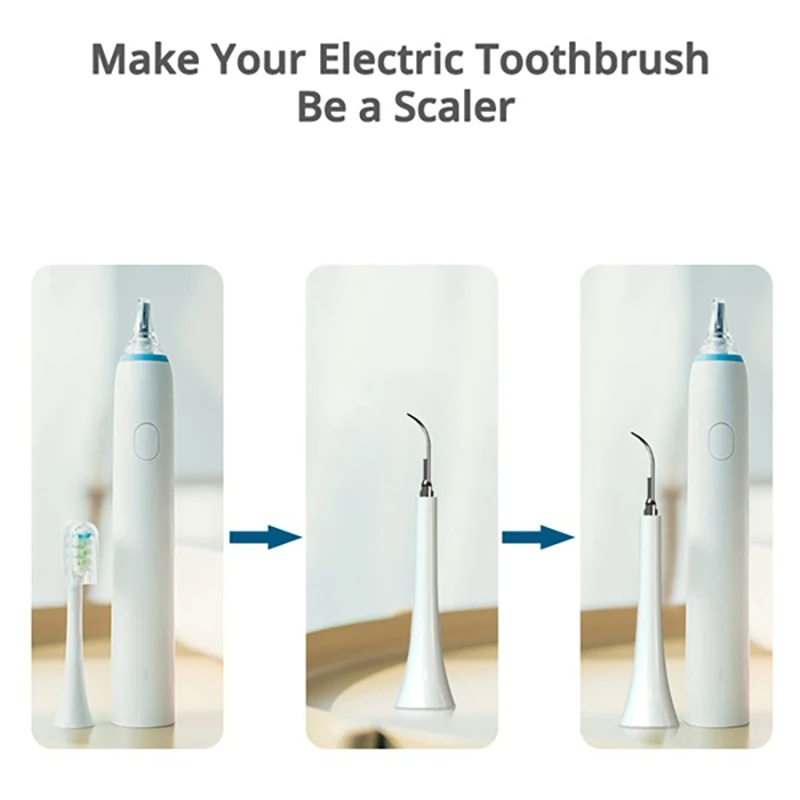 Make Your Electric Toothbrush Be a Scaler