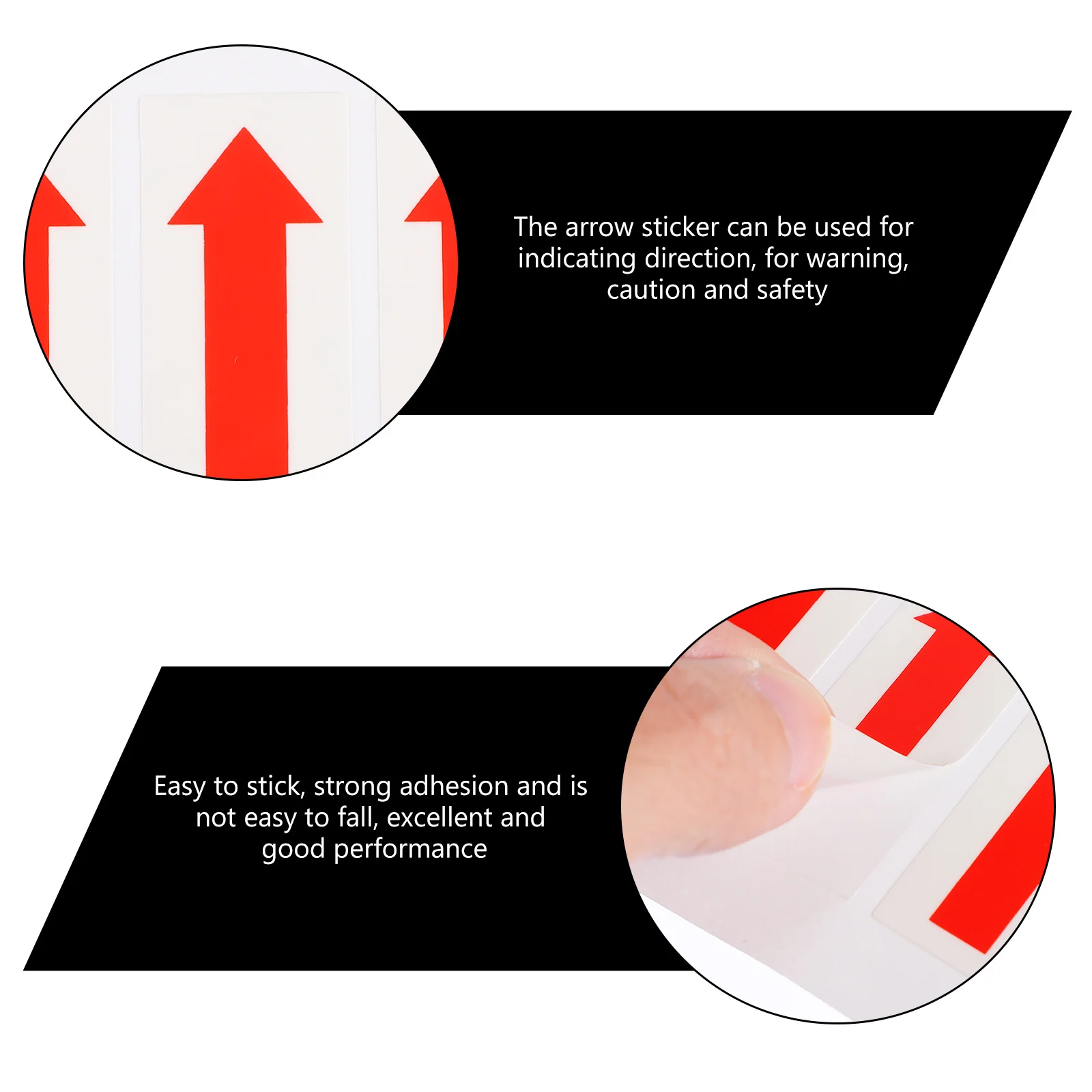 The arrow sticker can be used for indicating direction, for warning, caution and safety

Easy to stick, strong adhesion and is not easy to fall, excellent and good performance