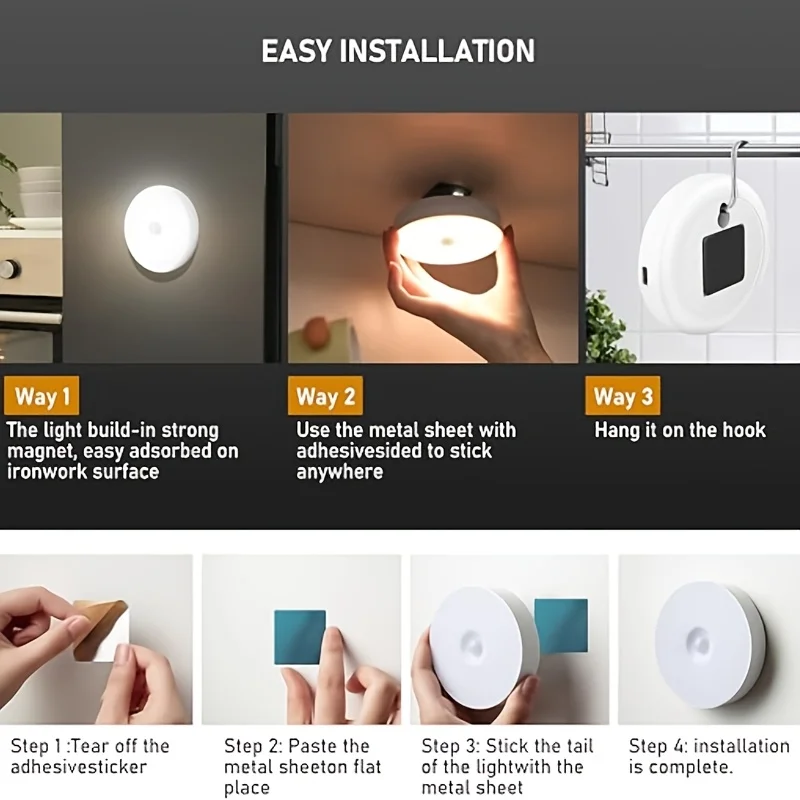 EASY INSTALLATION

Way 1
The light build-in strong magnet, easy adsorbed on ironwork surface

Way 2
Use the metal sheet with adhesivesided to stick anywhere

Way 3
Hang it on the hook

Step 1 :Tear off the adhesivesticker

Step 2: Paste the metal sheeton flat place

Step 3: Stick the tail of the lightwith the metal sheet

Step 4: installation is complete.