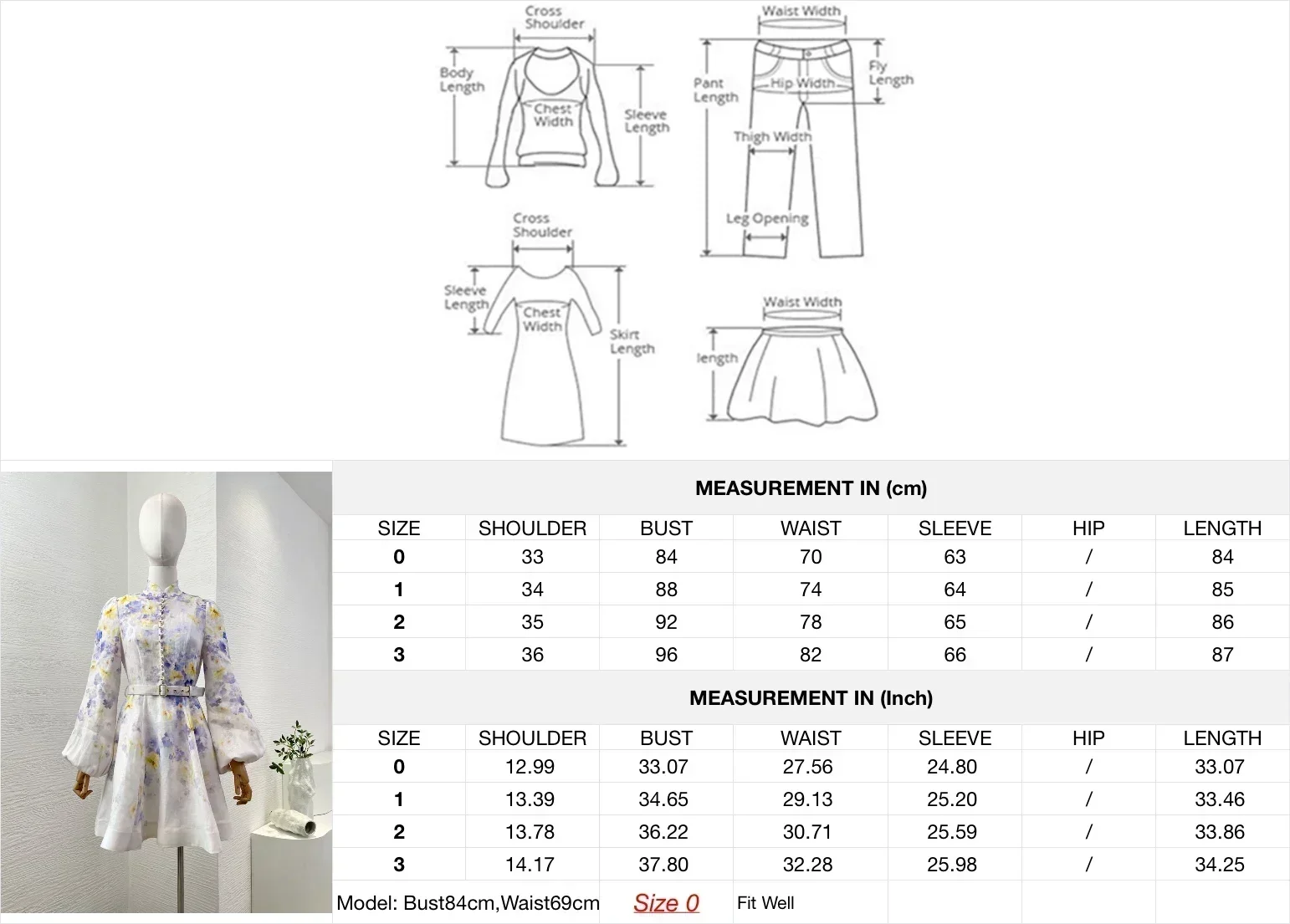 Cross Shoulder
Body Length
Chest Width
Sleeve Length

Waist Width
Pant Length
Hip Width
Fly Length
Thigh Width
Leg Opening

Cross Shoulder
Sleeve Length
Chest Width
Skirt Length

Waist Width
length

MEASUREMENT IN (cm)

| SIZE | SHOULDER | BUST | WAIST | SLEEVE | HIP | LENGTH |
|---|---|---|---|---|---|---|
| 0 | 33 | 84 | 70 | 63 | / | 84 |
| 1 | 34 | 88 | 74 | 64 | / | 85 |
| 2 | 35 | 92 | 78 | 65 | / | 86 |
| 3 | 36 | 96 | 82 | 66 | / | 87 |

MEASUREMENT IN (Inch)

| SIZE | SHOULDER | BUST | WAIST | SLEEVE | HIP | LENGTH |
|---|---|---|---|---|---|---|
| 0 | 12.99 | 33.07 | 27.56 | 24.80 | / | 33.07 |
| 1 | 13.39 | 34.65 | 29.13 | 25.20 | / | 33.46 |
| 2 | 13.78 | 36.22 | 30.71 | 25.59 | / | 33.86 |
| 3 | 14.17 | 37.80 | 32.28 | 25.98 | / | 34.25 |

Model: Bust84cm,Waist69cm Size 0 Fit Well