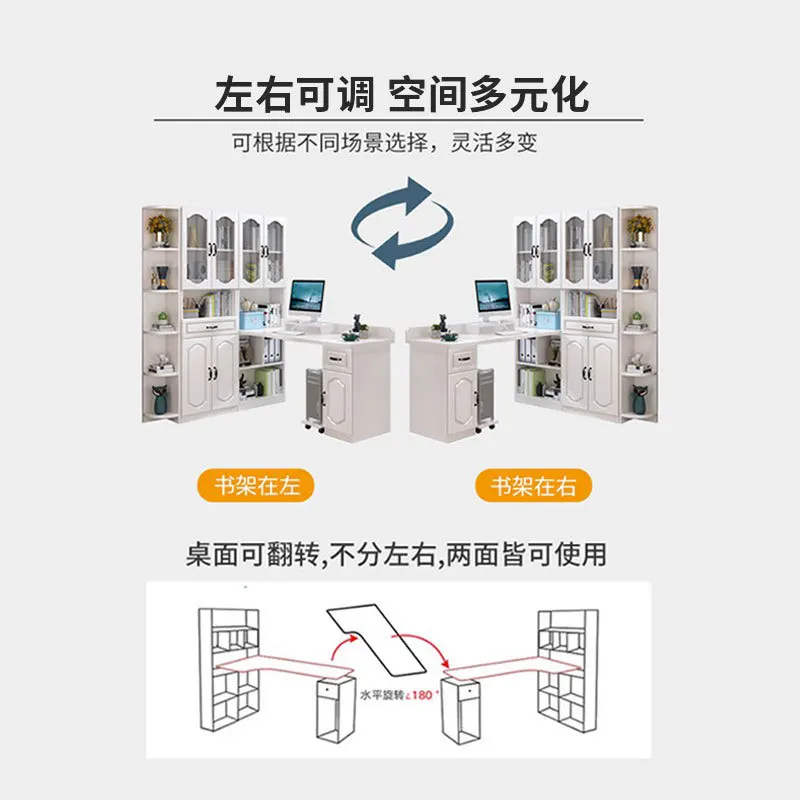 左右可调 空间多元化

可根据不同场景选择，灵活多变

书架在左

书架在右

桌面可翻转,不分左右,两面皆可使用

水平旋转∠180°