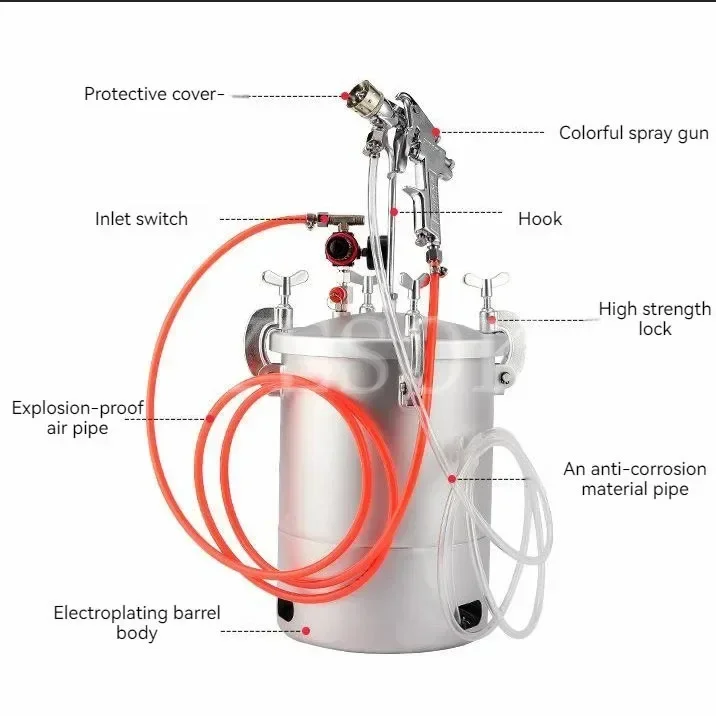 Protective cover-

Colorful spray gun

Inlet switch

Hook

High strength lock

Explosion-proof air pipe

An anti-corrosion material pipe

Electroplating barrel body