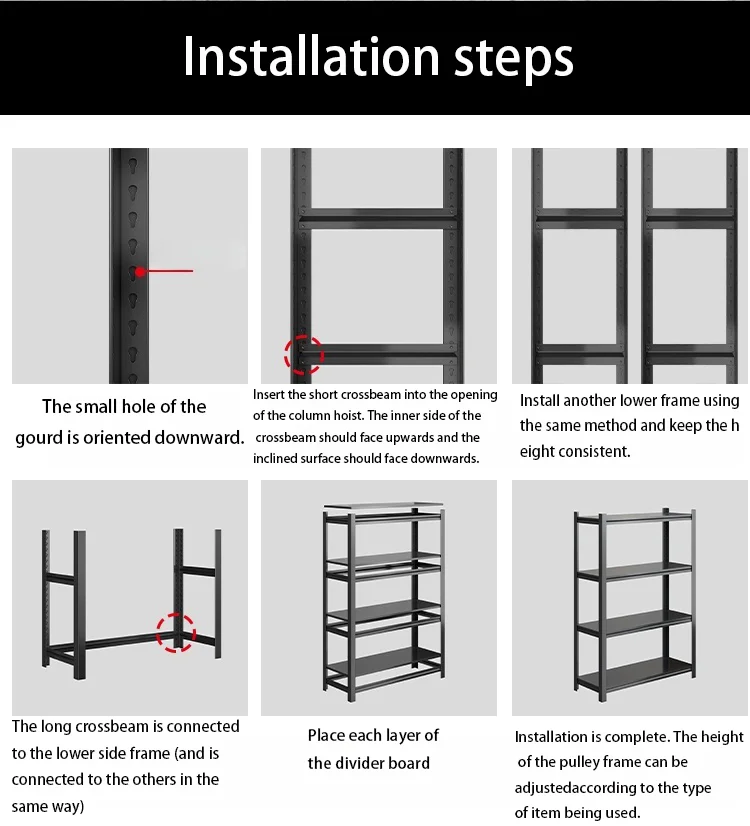 Installation steps

The small hole of the gourd is oriented downward.

Insert the short crossbeam into the opening of the column hoist. The inner side of the crossbeam should face upwards and the inclined surface should face downwards.

Install another lower frame using the same method and keep the h eight consistent.

The long crossbeam is connected to the lower side frame (and is connected to the others in the same way)

Place each layer of the divider board

Installation is complete. The height of the pulley frame can be adjustedaccording to the type of item being used.